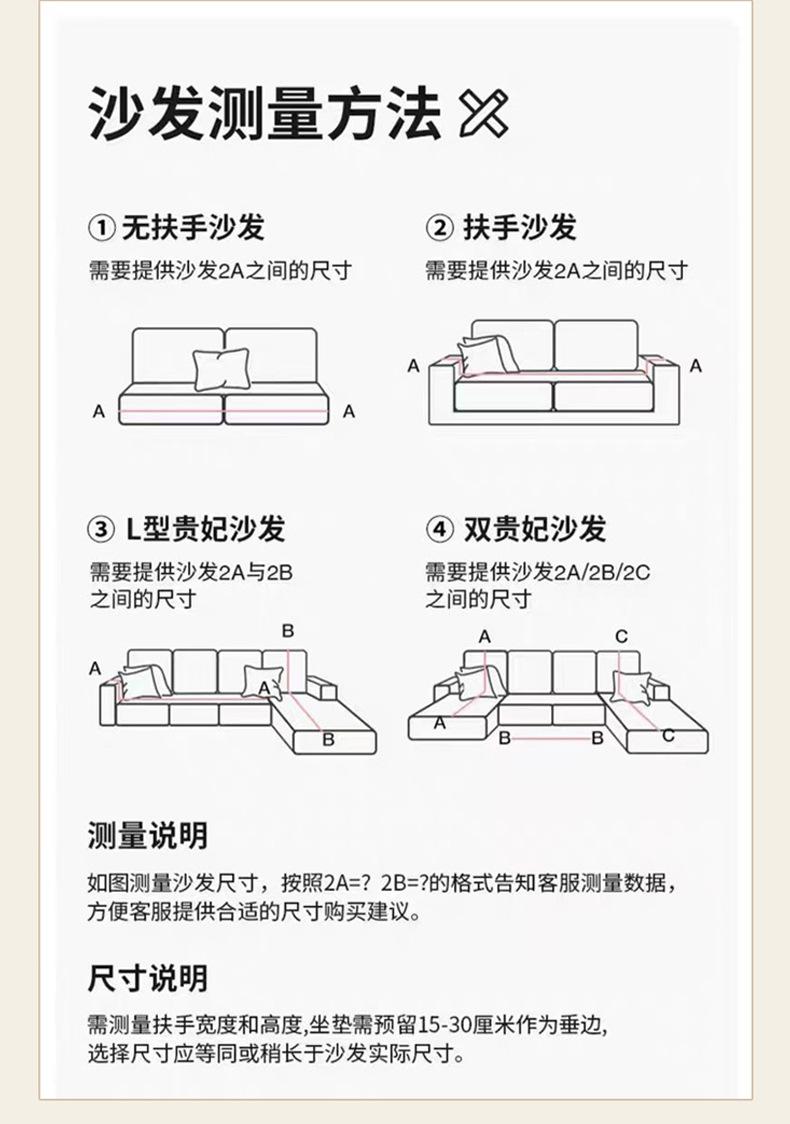 沙发测量方法

① 无扶手沙发
需要提供沙发2A之间的尺寸

A A

② 扶手沙发
需要提供沙发2A之间的尺寸

A A

③ L型贵妃沙发
需要提供沙发2A与2B之间的尺寸

A B A B

④ 双贵妃沙发
需要提供沙发2A/2B/2C之间的尺寸

A C A B B C

测量说明
如图测量沙发尺寸，按照2A=？ 2B=?的格式告知客服测量数据，方便客服提供合适的尺寸购买建议。

尺寸说明
需测量扶手宽度和高度,坐垫需预留15-30厘米作为垂边,选择尺寸应等同或稍长于沙发实际尺寸。