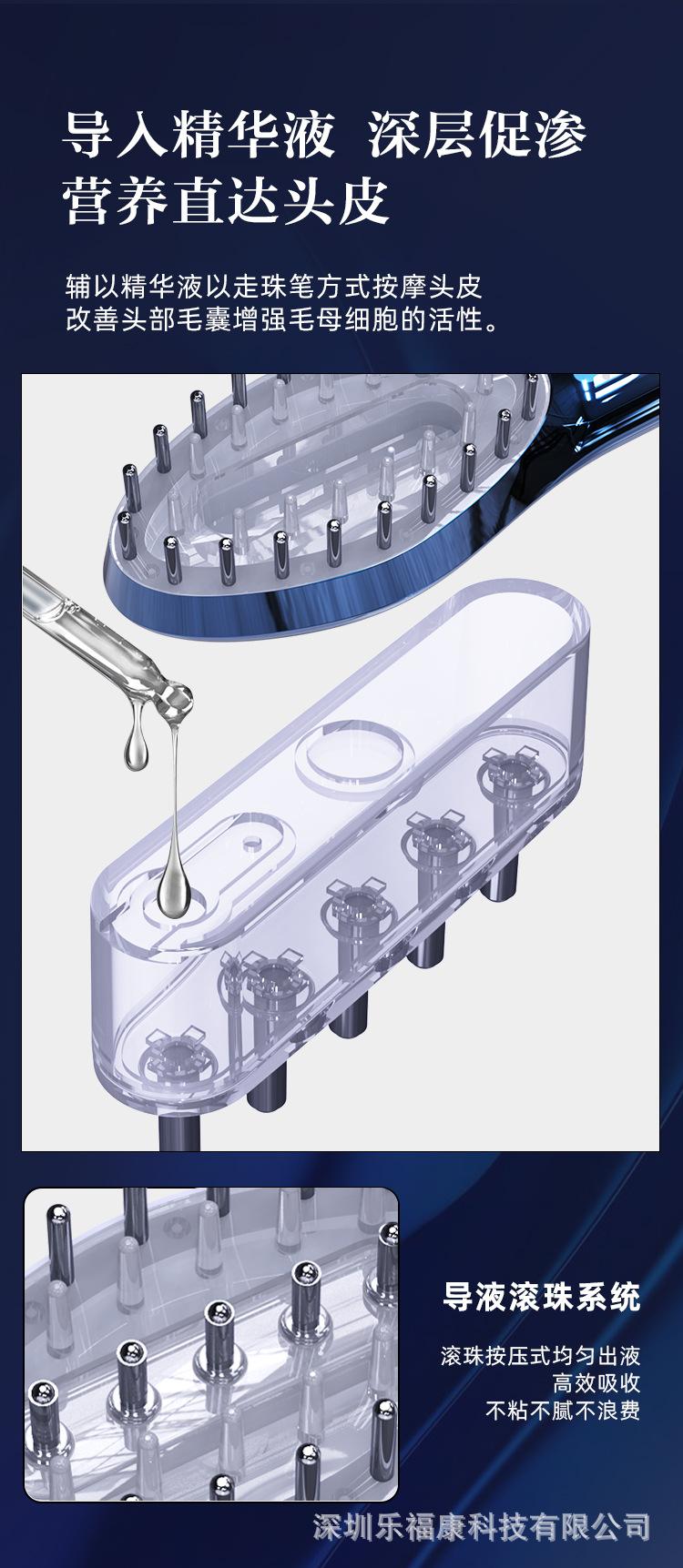 导入精华液 深层促渗
营养直达头皮

辅以精华液以走珠笔方式按摩头皮
改善头部毛囊增强毛母细胞的活性。

导液滚珠系统

滚珠按压式均匀出液
高效吸收
不粘不腻不浪费

深圳乐福康科技有限公司