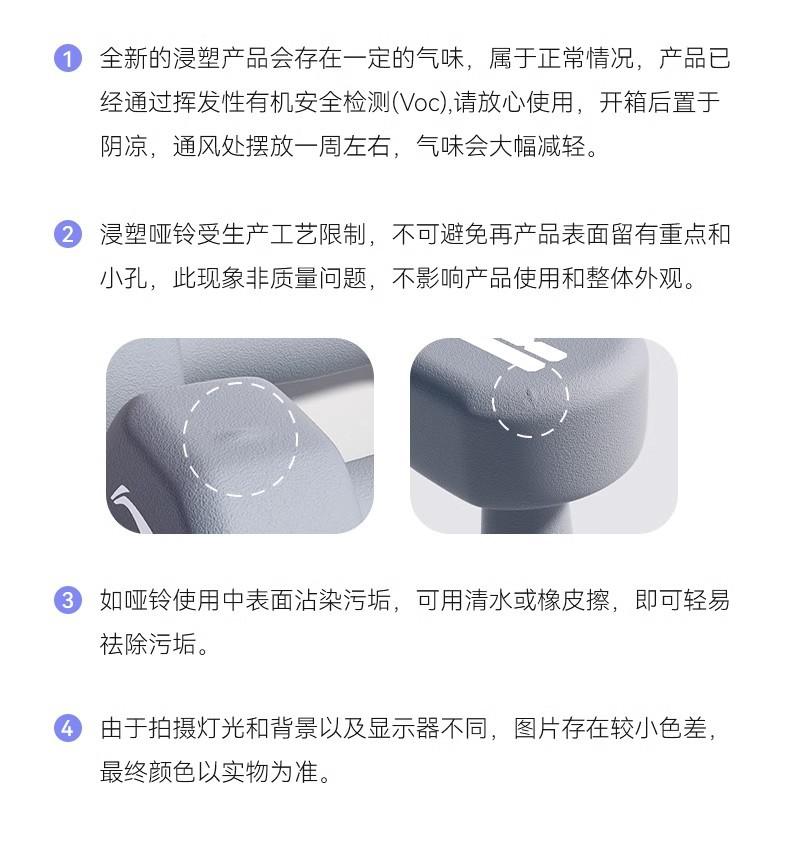 1 全新的浸塑产品会存在一定的气味，属于正常情况，产品已经通过挥发性有机安全检测(Voc),请放心使用，开箱后置于阴凉，通风处摆放一周左右，气味会大幅减轻。

2 浸塑哑铃受生产工艺限制，不可避免再产品表面留有重点和小孔，此现象非质量问题，不影响产品使用和整体外观。

3 如哑铃使用中表面沾染污垢，可用清水或橡皮擦，即可轻易祛除污垢。

4 由于拍摄灯光和背景以及显示器不同，图片存在较小色差，最终颜色以实物为准。