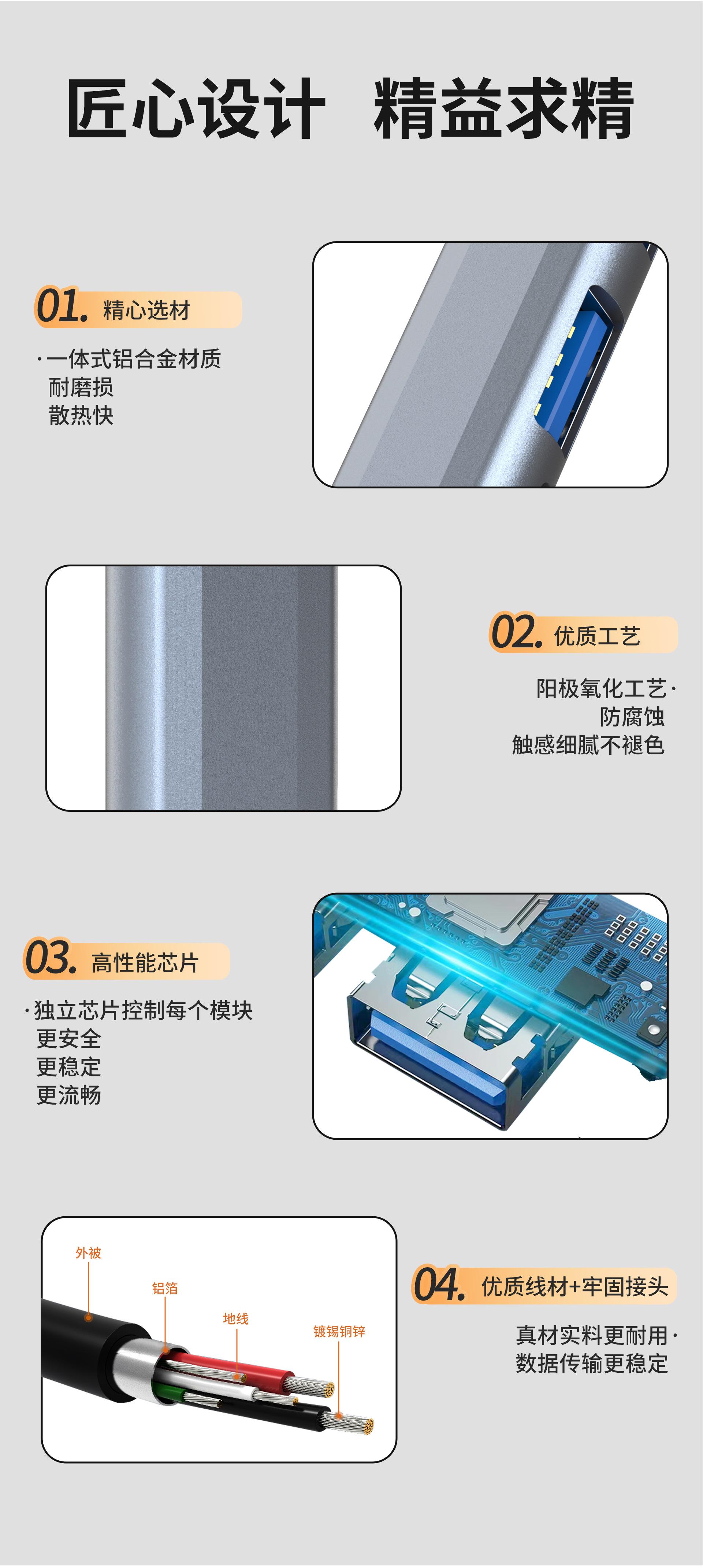 匠心设计 精益求精

01. 精心选材

·一体式铝合金材质
耐磨损
散热快

02. 优质工艺

阳极氧化工艺·
防腐蚀
触感细腻不褪色

03. 高性能芯片

·独立芯片控制每个模块
更安全
更稳定
更流畅

外被
铝箔
地线
镀锡铜锌

04. 优质线材+牢固接头

真材实料更耐用·
数据传输更稳定