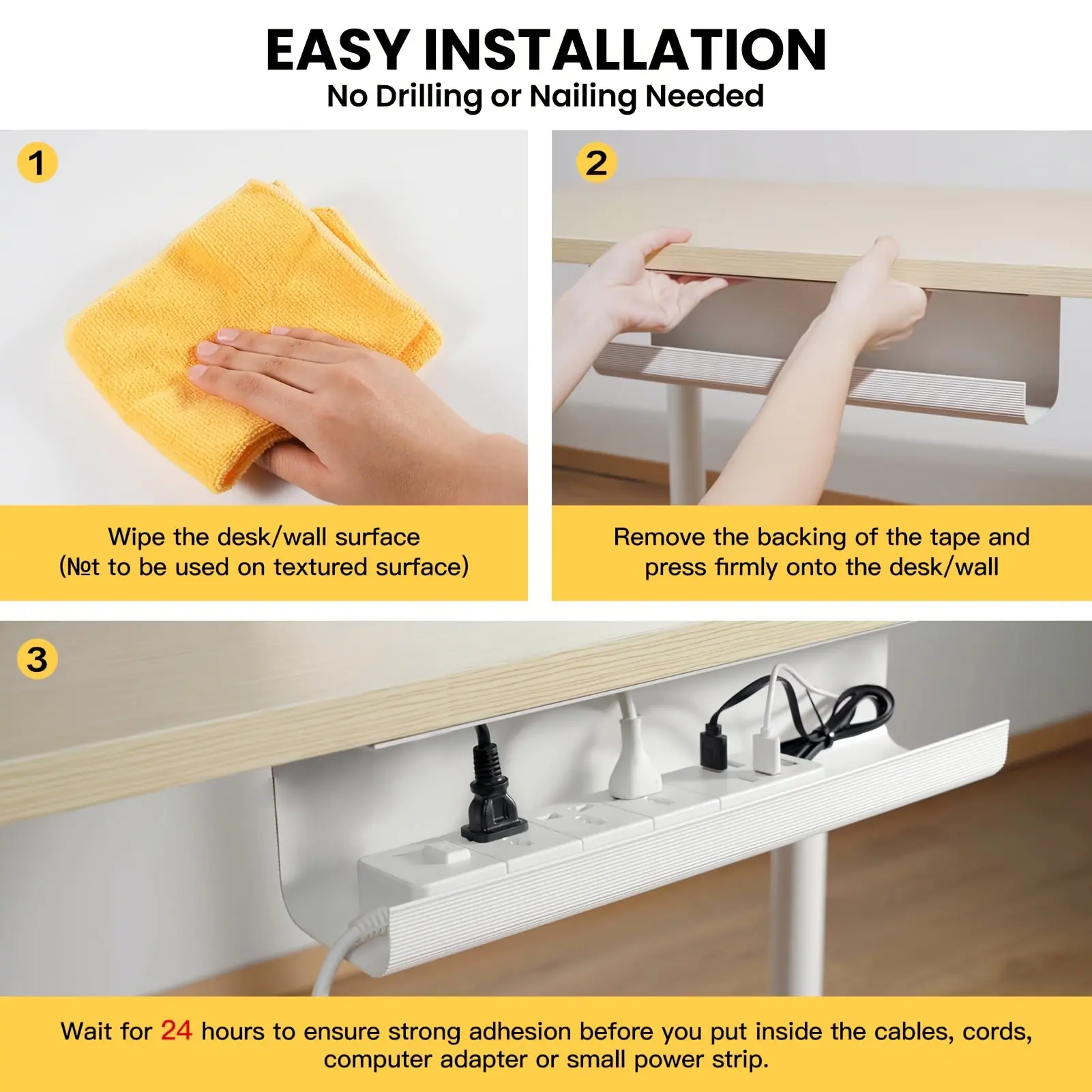 EASY INSTALLATION
No Drilling or Nailing Needed

1

Wipe the desk/wall surface
(Not to be used on textured surface)

2

Remove the backing of the tape and press firmly onto the desk/wall

3

Wait for 24 hours to ensure strong adhesion before you put inside the cables, cords, computer adapter or small power strip.