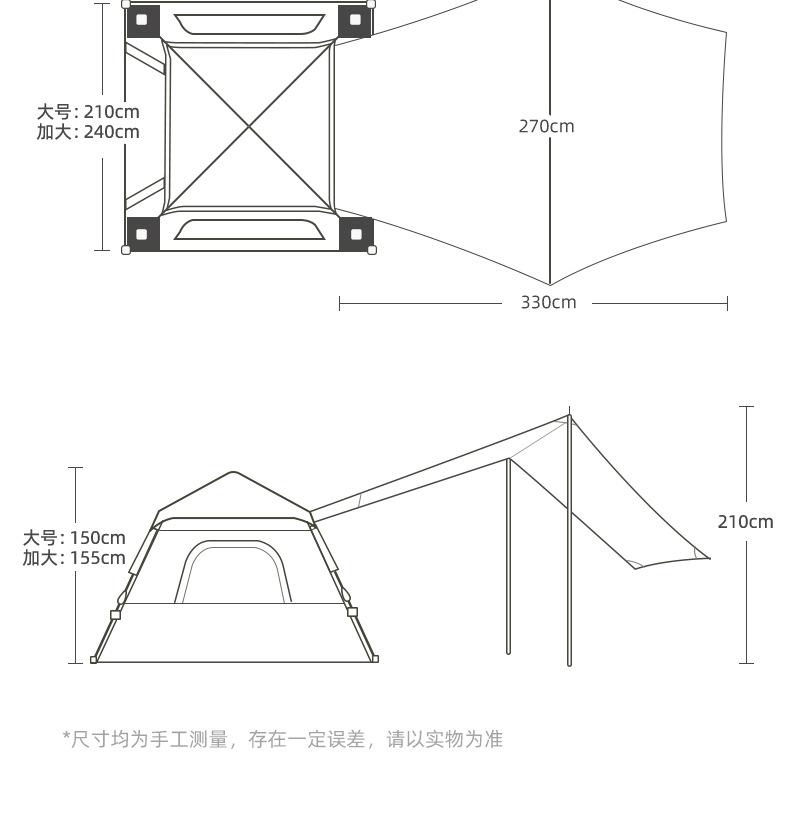 大号: 210cm
加大: 240cm

270cm

330cm

大号: 150cm
加大: 155cm

210cm

*尺寸均为手工测量，存在一定误差，请以实物为准