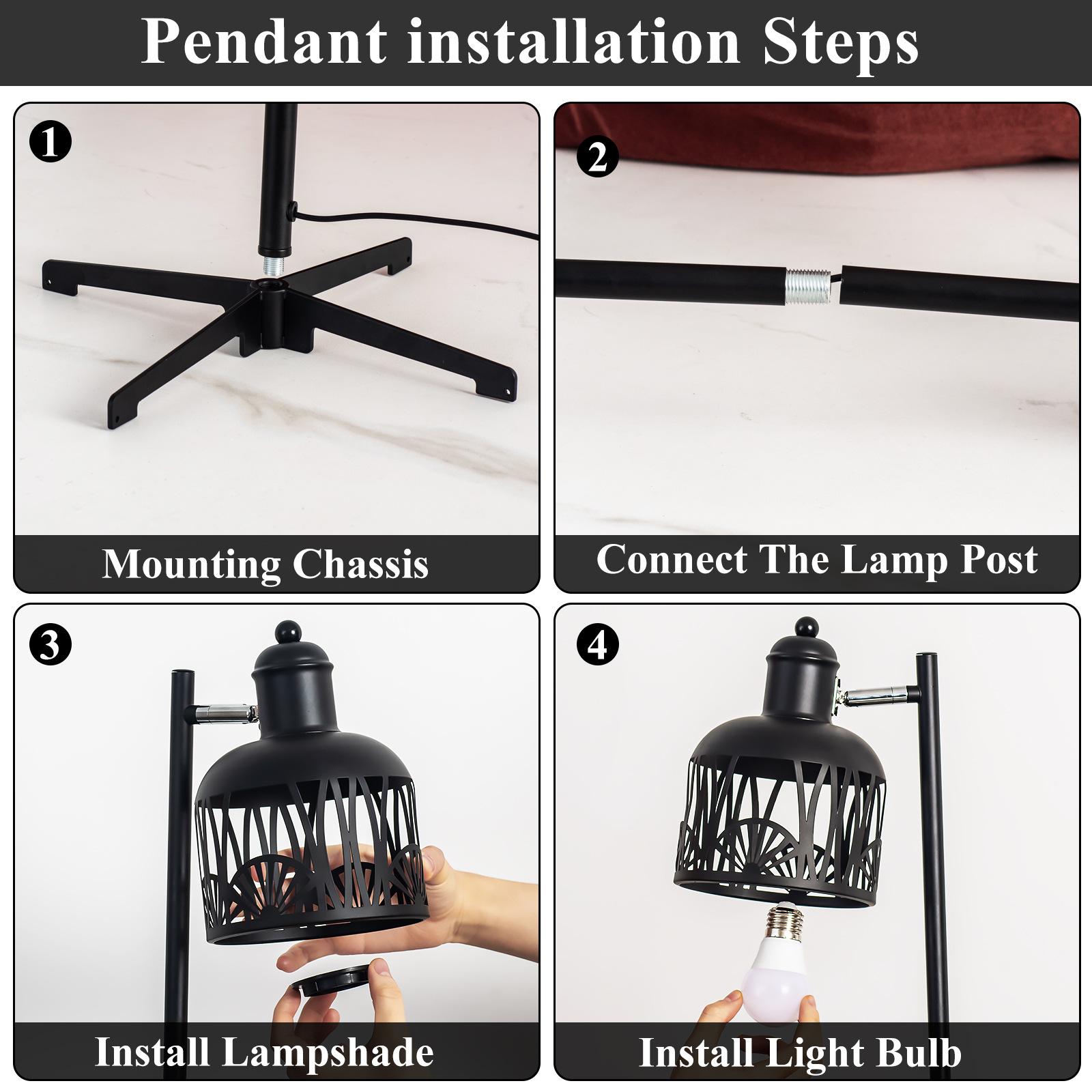 Pendant installation Steps

1

Mounting Chassis

2

Connect The Lamp Post

3

Install Lampshade

4

Install Light Bulb