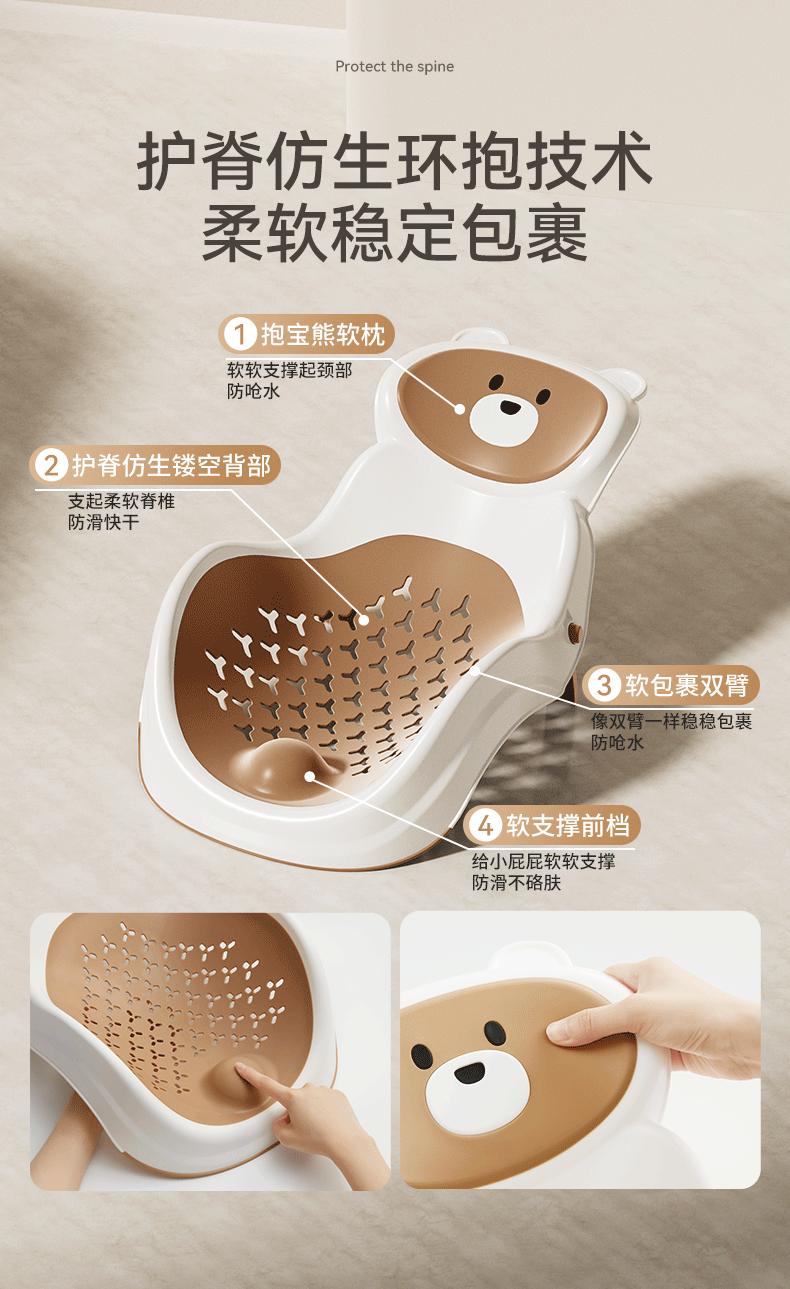 Protect the spine

护脊仿生环抱技术
柔软稳定包裹

1 抱宝熊软枕
软软支撑起颈部
防呛水

2 护脊仿生镂空背部
支起柔软脊椎
防滑快干

3 软包裹双臂
像双臂一样稳稳包裹
防呛水

4 软支撑前档
给小屁屁软软支撑
防滑不硌肤