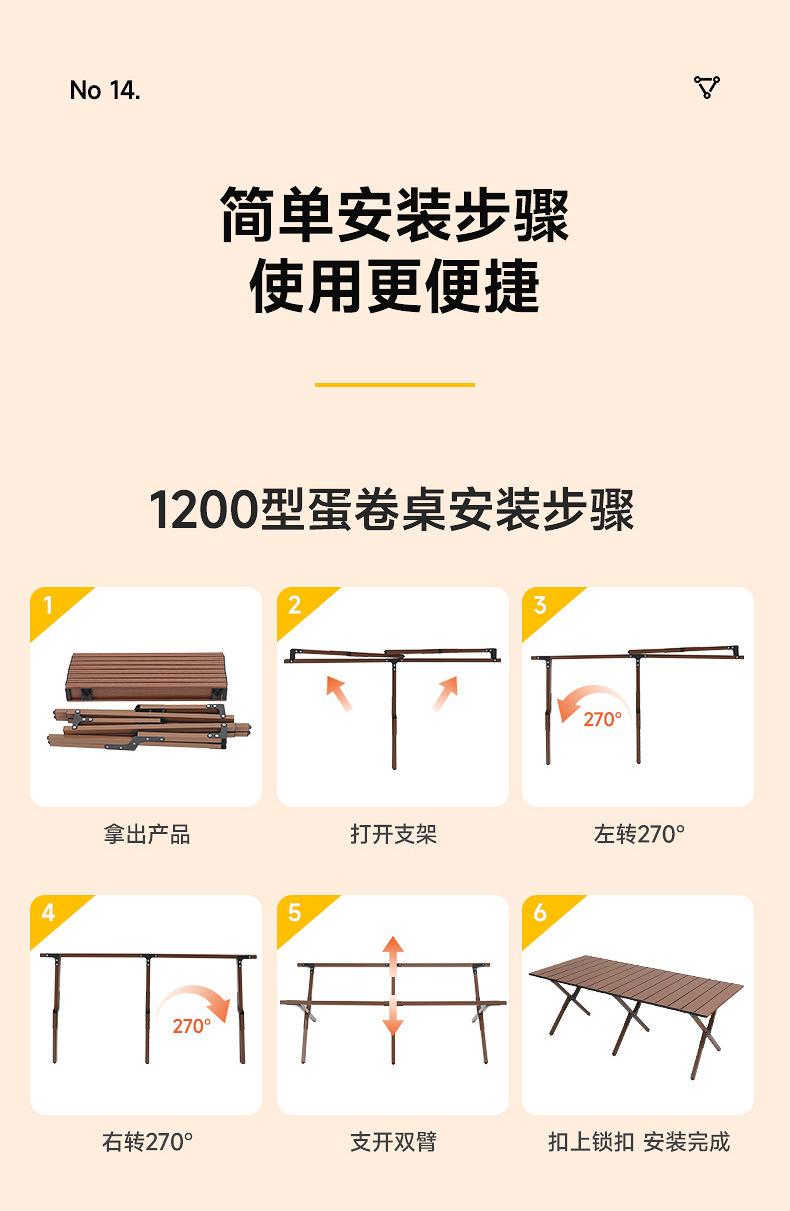 No 14.

简单安装步骤
使用更便捷

1200型蛋卷桌安装步骤

1
拿出产品

2
打开支架

3
270°
左转270°

4
270°
右转270°

5
支开双臂

6
扣上锁扣 安装完成