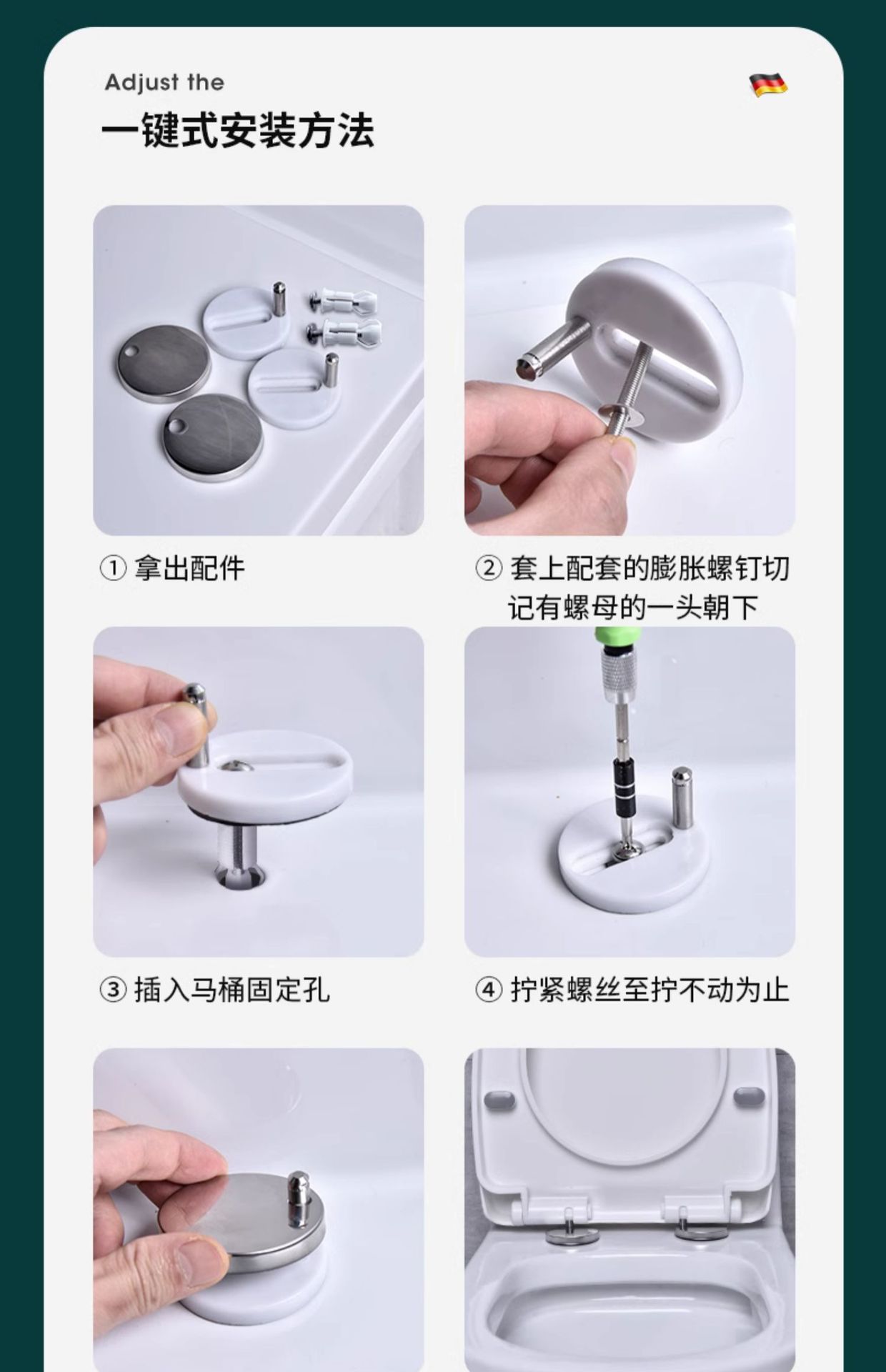 Adjust the

一键式安装方法

① 拿出配件

② 套上配套的膨胀螺钉切记有螺母的一头朝下

③ 插入马桶固定孔

④ 拧紧螺丝至拧不动为止