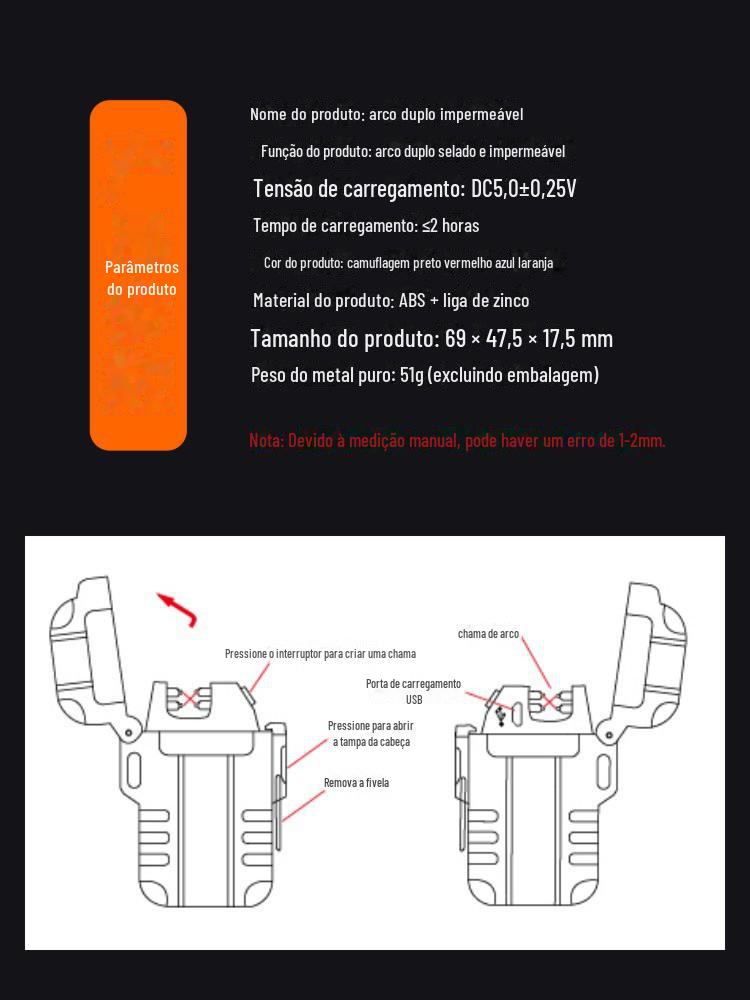 Parâmetros do produto

Nome do produto: arco duplo impermeável

Função do produto: arco duplo selado e impermeável

Tensão de carregamento: DC5,0±0,25V

Tempo de carregamento: ≤2 horas

Cor do produto: camuflagem preto vermelho azul laranja

Material do produto: ABS + liga de zinco

Tamanho do produto: 69 × 47,5 × 17,5 mm

Peso do metal puro: 51g (excluindo embalagem)

Nota: Devido à medição manual, pode haver um erro de 1-2mm.

Pressione o interruptor para criar uma chama

Pressione para abrir a tampa da cabeça

Remova a fivela

chama de arco

Porta de carregamento USB