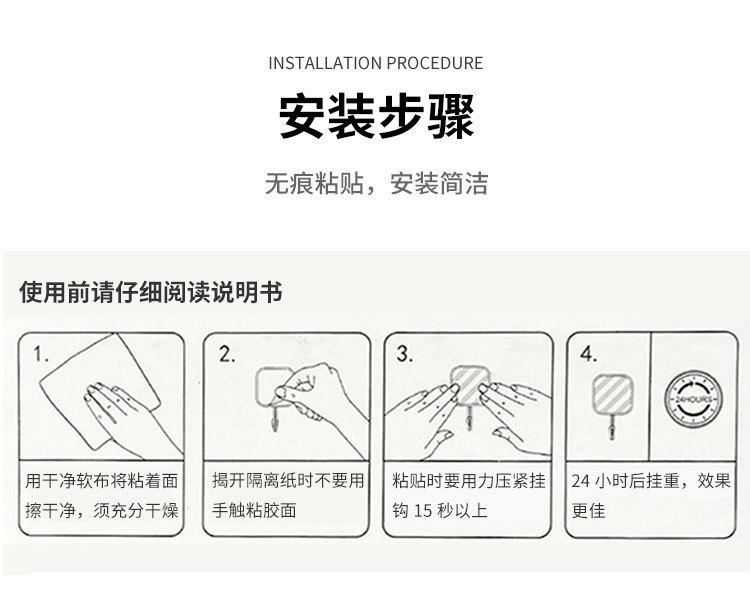 INSTALLATION PROCEDURE

安装步骤

无痕粘贴，安装简洁

使用前请仔细阅读说明书

1.
用干净软布将粘着面擦干净，须充分干燥

2.
揭开隔离纸时不要用手触粘胶面

3.
粘贴时要用力压紧挂钩 15 秒以上

4.
24HOURS
24 小时后挂重，效果更佳