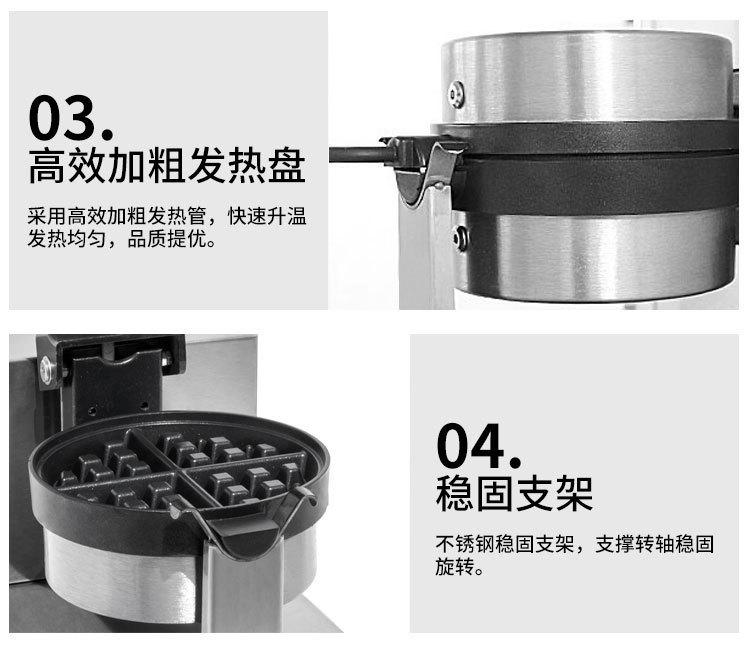 03.
高效加粗发热盘

采用高效加粗发热管，快速升温发热均匀，品质提优。

04.
稳固支架

不锈钢稳固支架，支撑转轴稳固旋转。