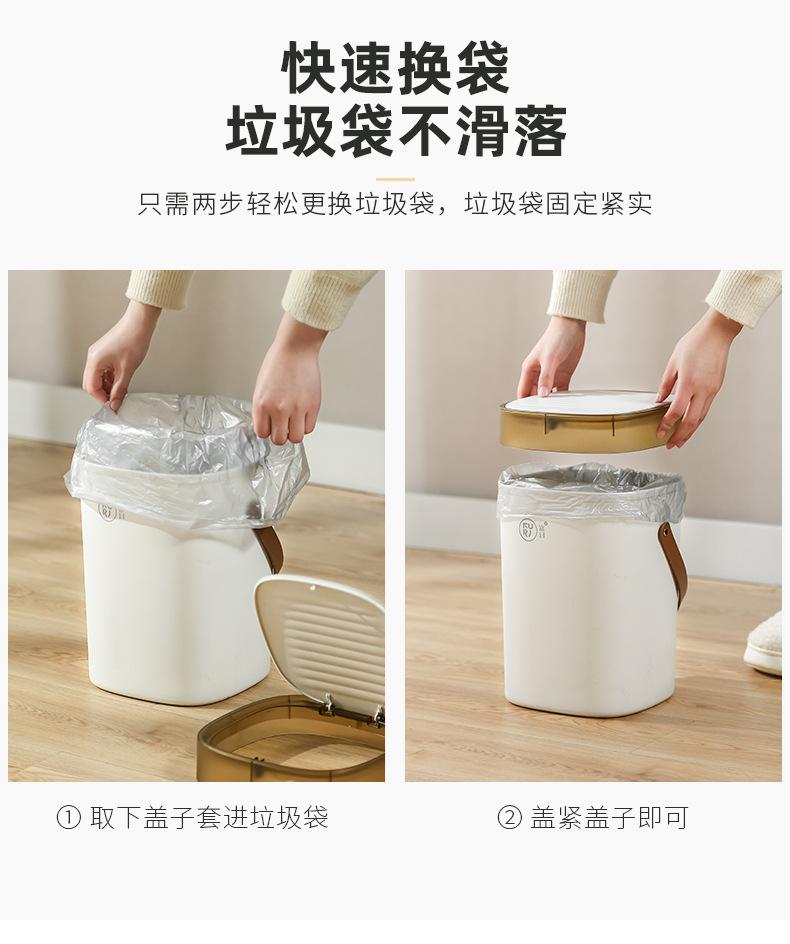 快速换袋
垃圾袋不滑落

只需两步轻松更换垃圾袋，垃圾袋固定紧实

① 取下盖子套进垃圾袋

② 盖紧盖子即可