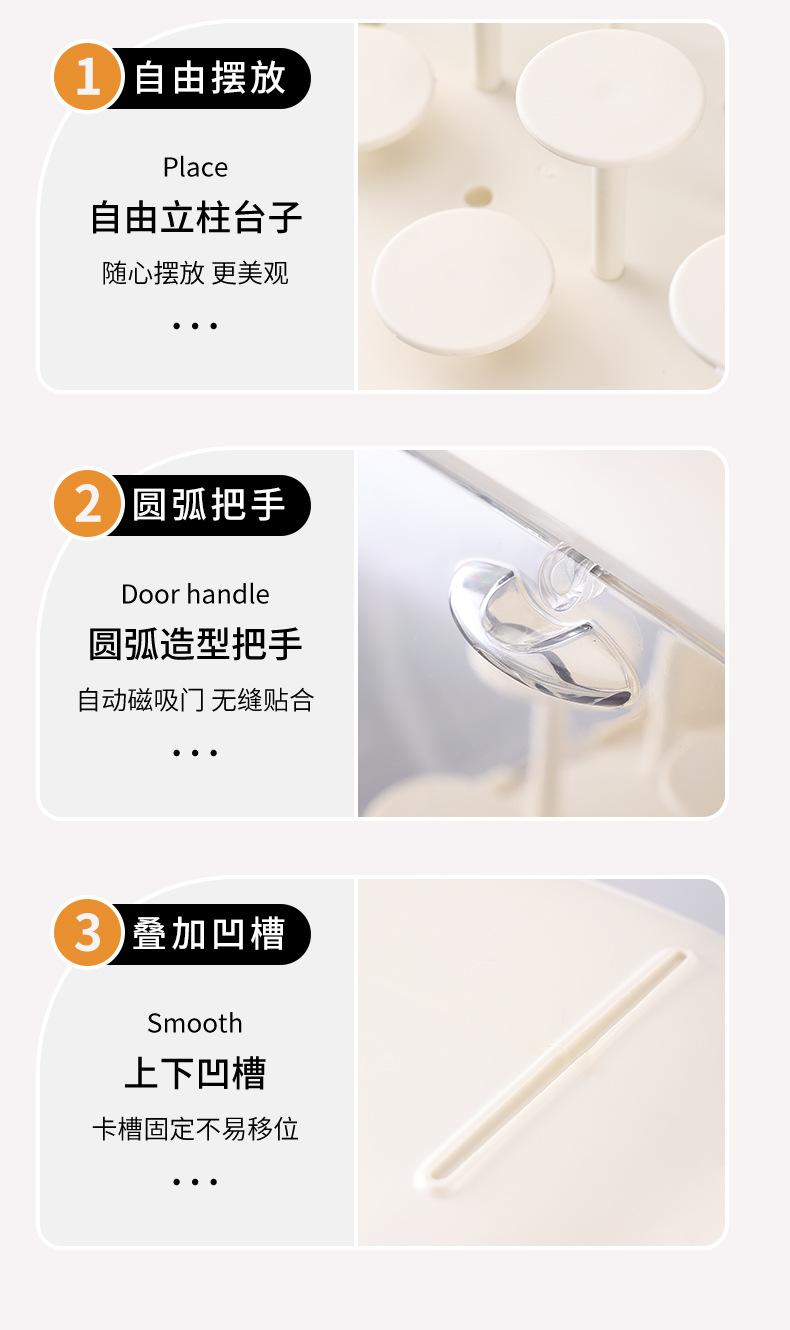 1 自由摆放

Place

自由立柱台子

随心摆放 更美观

...

2 圆弧把手

Door handle

圆弧造型把手

自动磁吸门 无缝贴合

...

3 叠加凹槽

Smooth

上下凹槽

卡槽固定不易移位

...