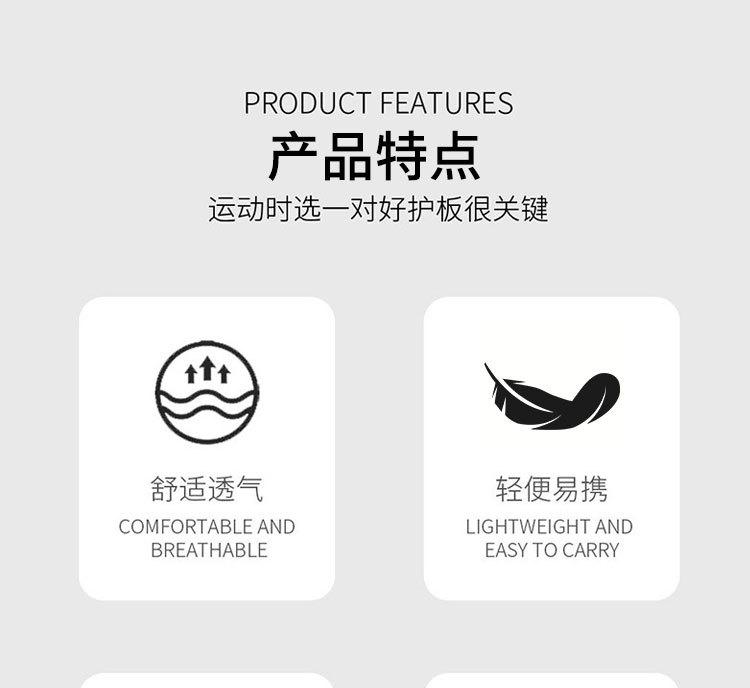 PRODUCT FEATURES

产品特点

运动时选一对好护板很关键

舒适透气

COMFORTABLE AND BREATHABLE

轻便易携

LIGHTWEIGHT AND EASY TO CARRY