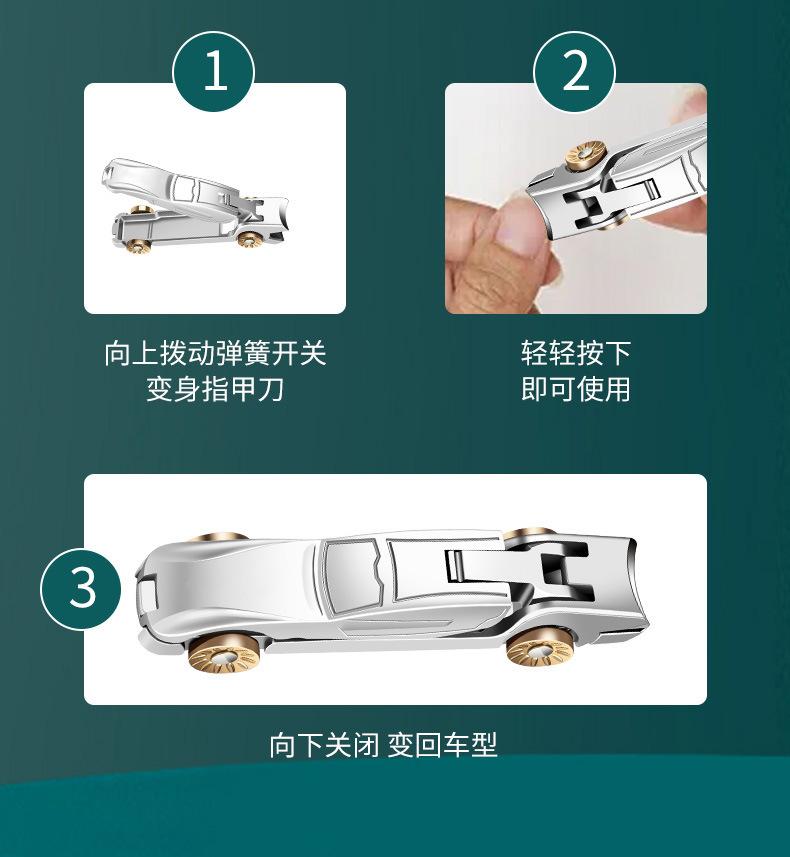 1

向上拨动弹簧开关
变身指甲刀

2

轻轻按下
即可使用

3

向下关闭 变回车型