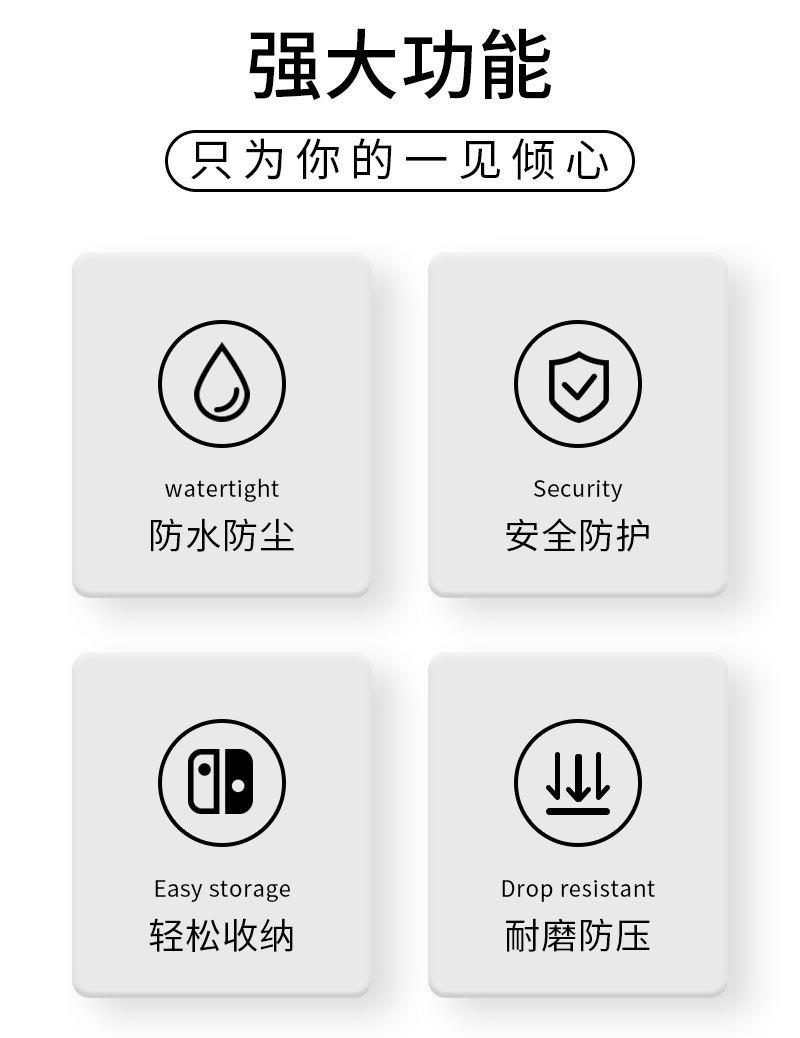 强大功能

只为你的一见倾心

watertight
防水防尘

Security
安全防护

Easy storage
轻松收纳

Drop resistant
耐磨防压