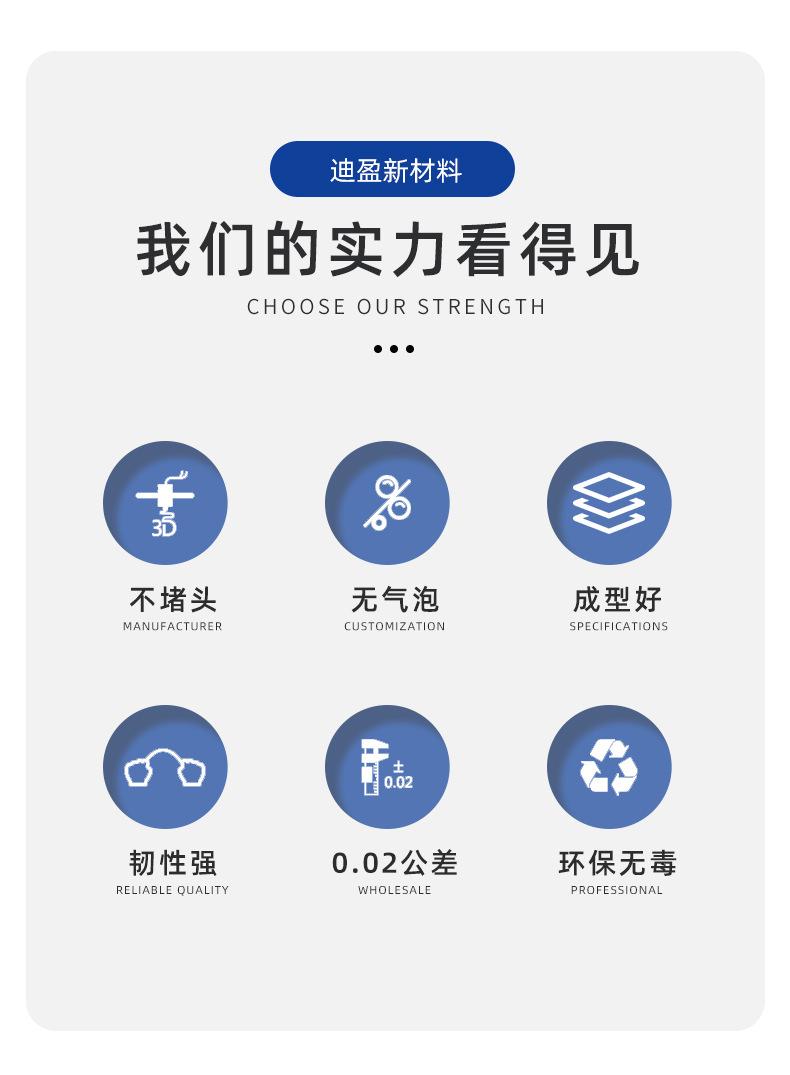 迪盈新材料

我们的实力看得见

CHOOSE OUR STRENGTH

3D

不堵头
MANUFACTURER

无气泡
CUSTOMIZATION

成型好
SPECIFICATIONS

韧性强
RELIABLE QUALITY

±
0.02

0.02公差
WHOLESALE

环保无毒
PROFESSIONAL