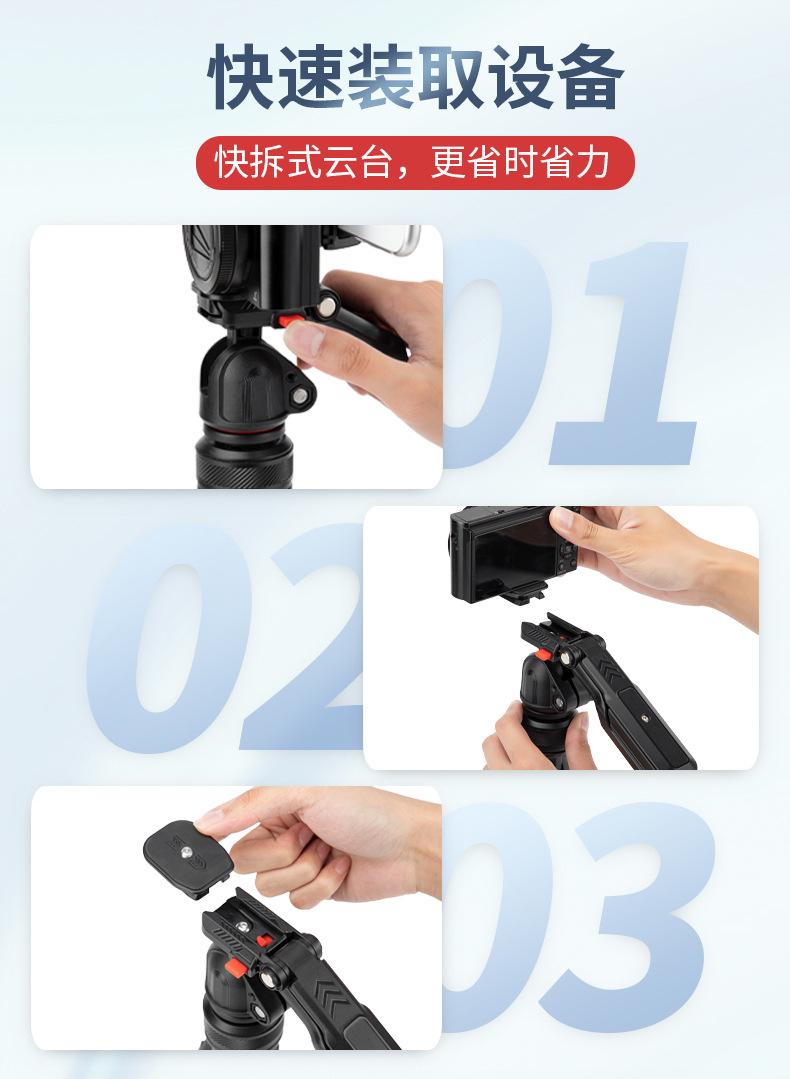 快速装取设备

快拆式云台，更省时省力

01

02

03