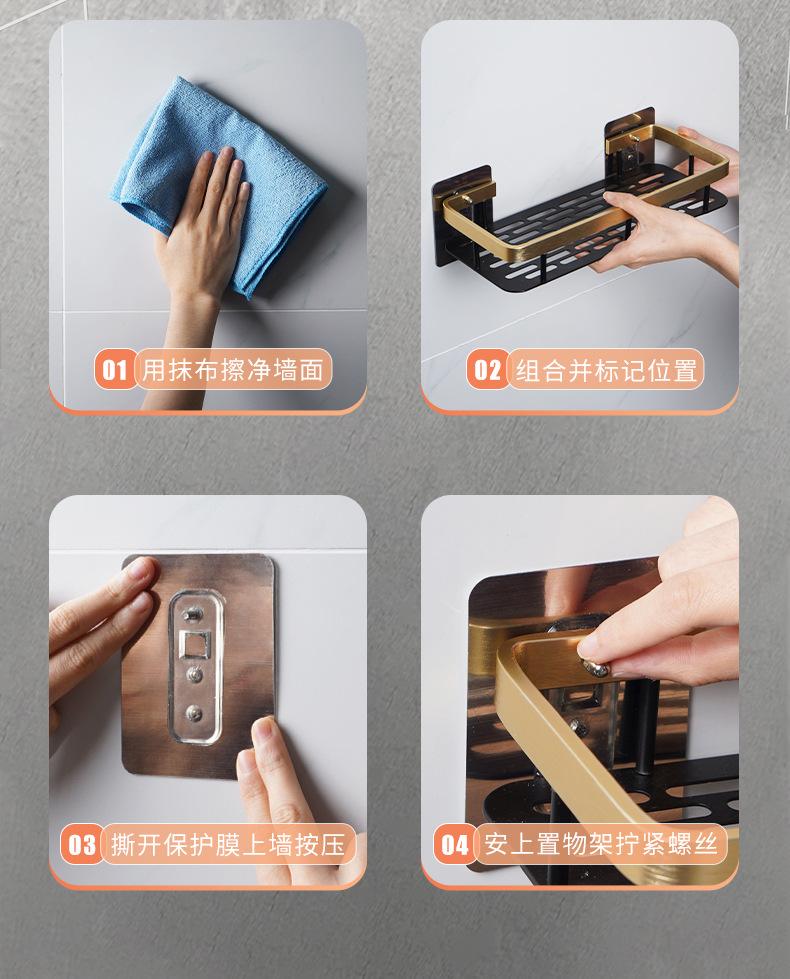 01 用抹布擦净墙面

02 组合并标记位置

03 撕开保护膜上墙按压

04 安上置物架拧紧螺丝