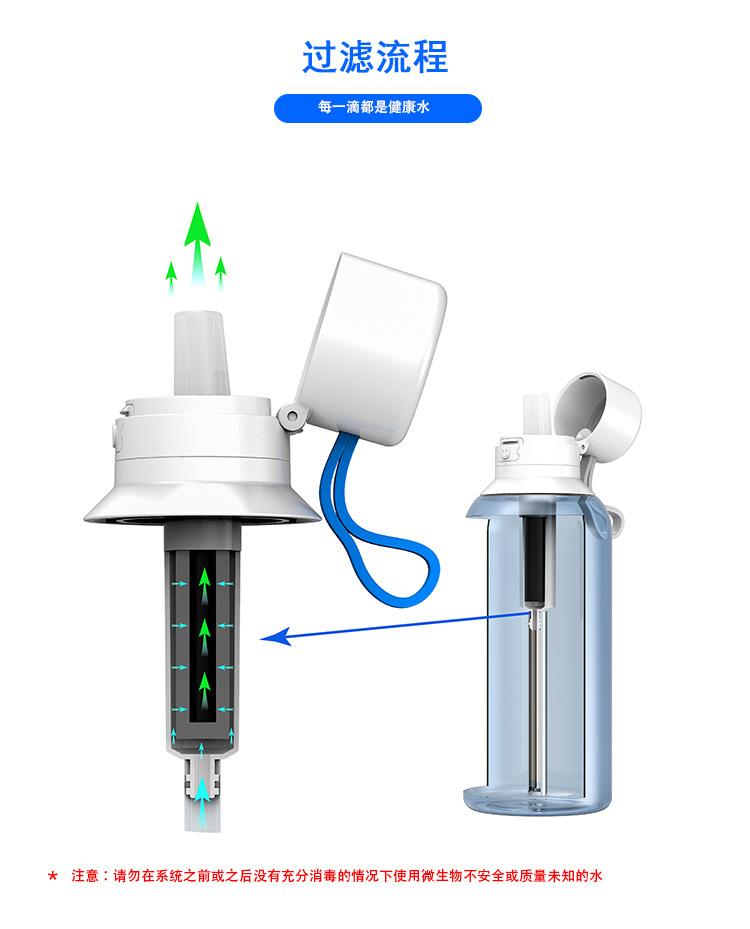 过滤流程

每一滴都是健康水

* 注意：请勿在系统之前或之后没有充分消毒的情况下使用微生物不安全或质量未知的水