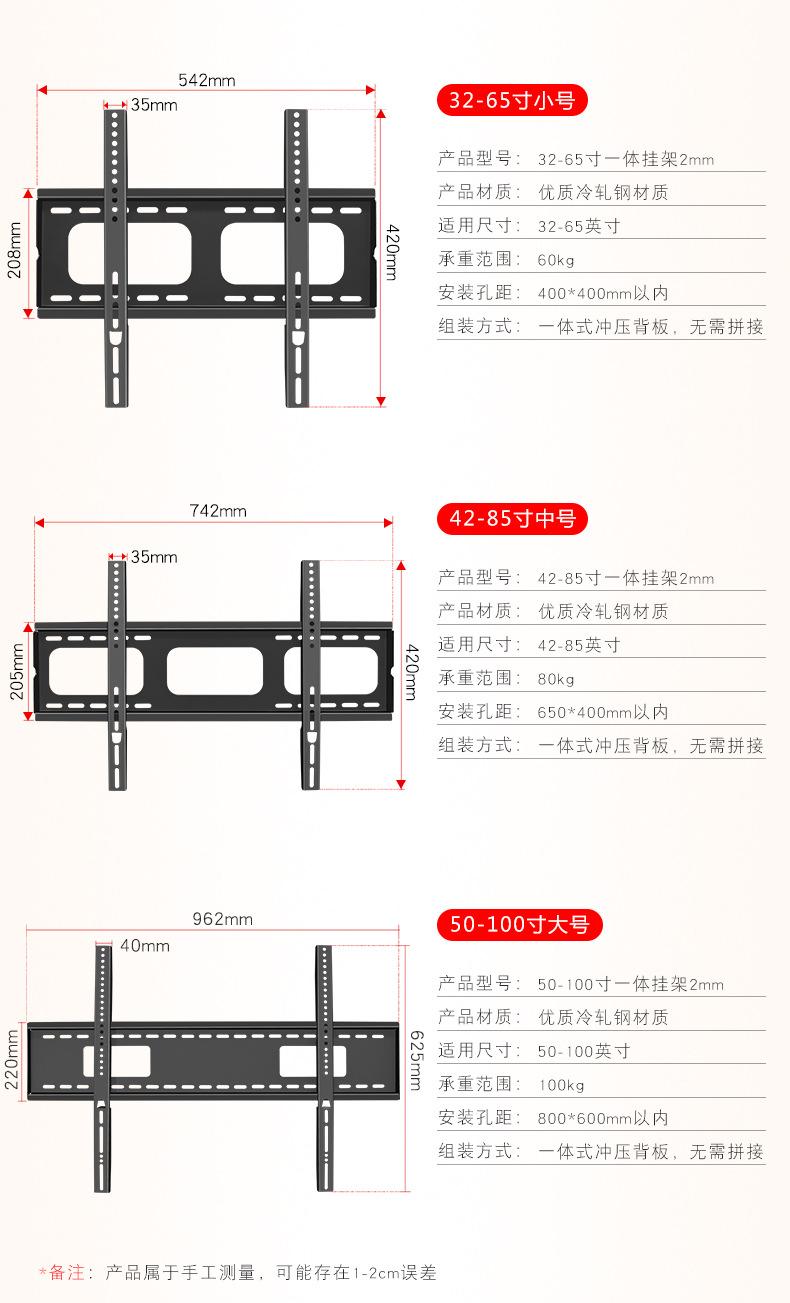 542mm
35mm
208mm
420mm

32-65寸小号

产品型号： 32-65寸一体挂架2mm
产品材质： 优质冷轧钢材质
适用尺寸： 32-65英寸
承重范围： 60kg
安装孔距： 400*400mm以内
组装方式： 一体式冲压背板，无需拼接

742mm
35mm
205mm
420mm

42-85寸中号

产品型号： 42-85寸一体挂架2mm
产品材质： 优质冷轧钢材质
适用尺寸： 42-85英寸
承重范围： 80kg
安装孔距： 650*400mm以内
组装方式： 一体式冲压背板，无需拼接

962mm
40mm
220mm
625mm

50-100寸大号

产品型号： 50-100寸一体挂架2mm
产品材质： 优质冷轧钢材质
适用尺寸： 50-100英寸
承重范围： 100kg
安装孔距： 800*600mm以内
组装方式： 一体式冲压背板，无需拼接

*备注： 产品属于手工测量，可能存在1-2cm误差