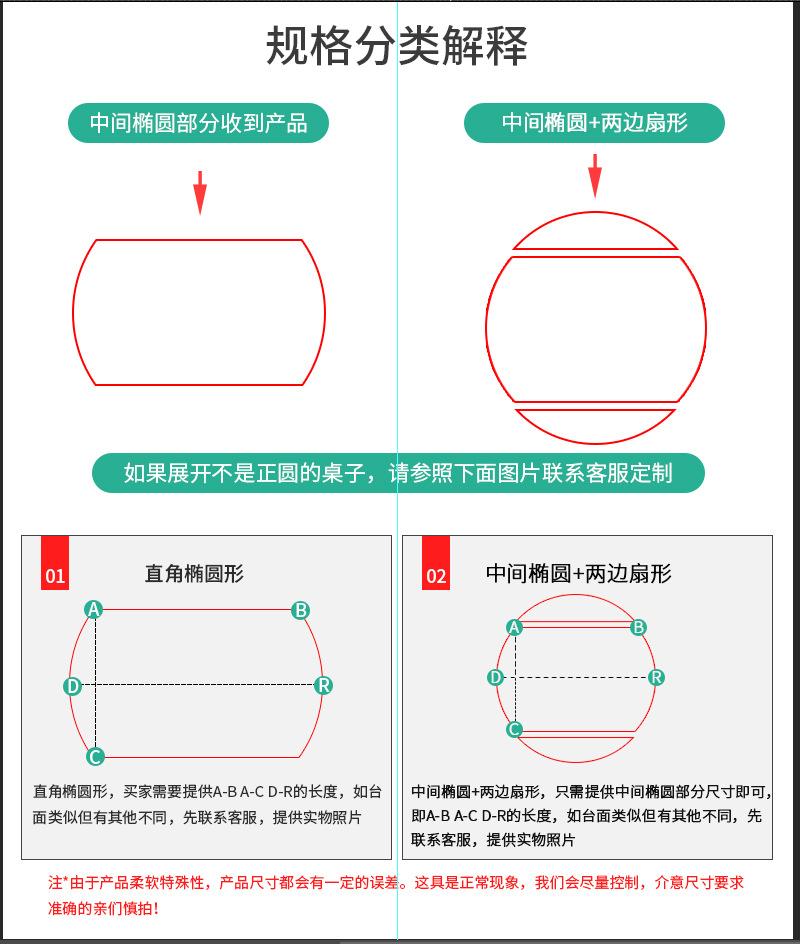 规格分类解释

中间椭圆部分收到产品

中间椭圆+两边扇形

如果展开不是正圆的桌子，请参照下面图片联系客服定制

01

直角椭圆形

A B D R C

直角椭圆形，买家需要提供A-B A-C D-R的长度，如台面类似但有其他不同，先联系客服，提供实物照片

02

中间椭圆+两边扇形

A B D R C

中间椭圆+两边扇形，只需提供中间椭圆部分尺寸即可，即A-B A-C D-R的长度，如台面类似但有其他不同，先联系客服，提供实物照片

注*由于产品柔软特殊性，产品尺寸都会有一定的误差。这具是正常现象，我们会尽量控制，介意尺寸要求准确的亲们慎拍！