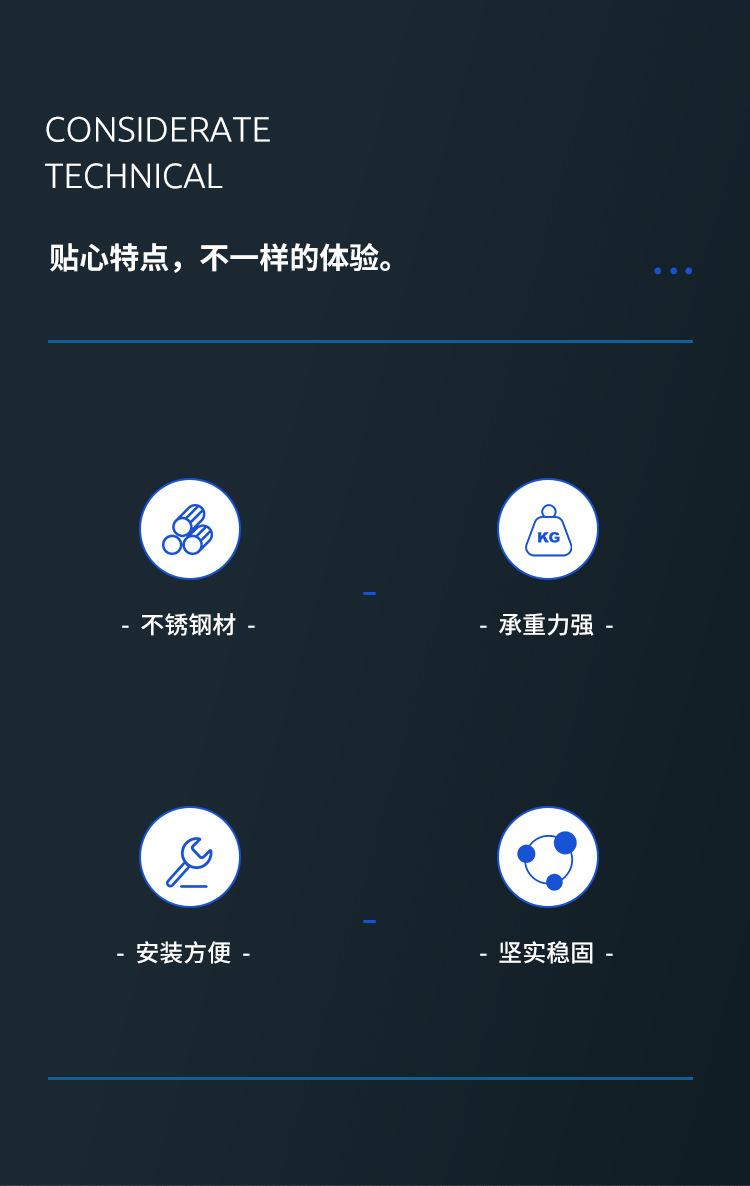 CONSIDERATE
TECHNICAL

贴心特点，不一样的体验。

KG

- 不锈钢材 -

- 承重力强 -

- 安装方便 -

- 坚实稳固 -