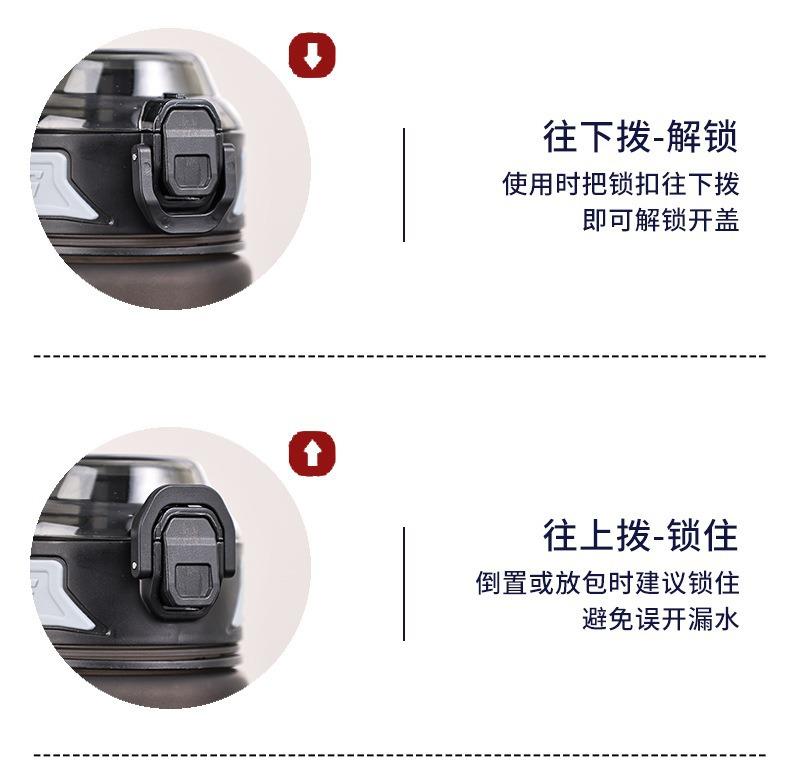 往下拨-解锁

使用时把锁扣往下拨
即可解锁开盖

往上拨-锁住

倒置或放包时建议锁住
避免误开漏水