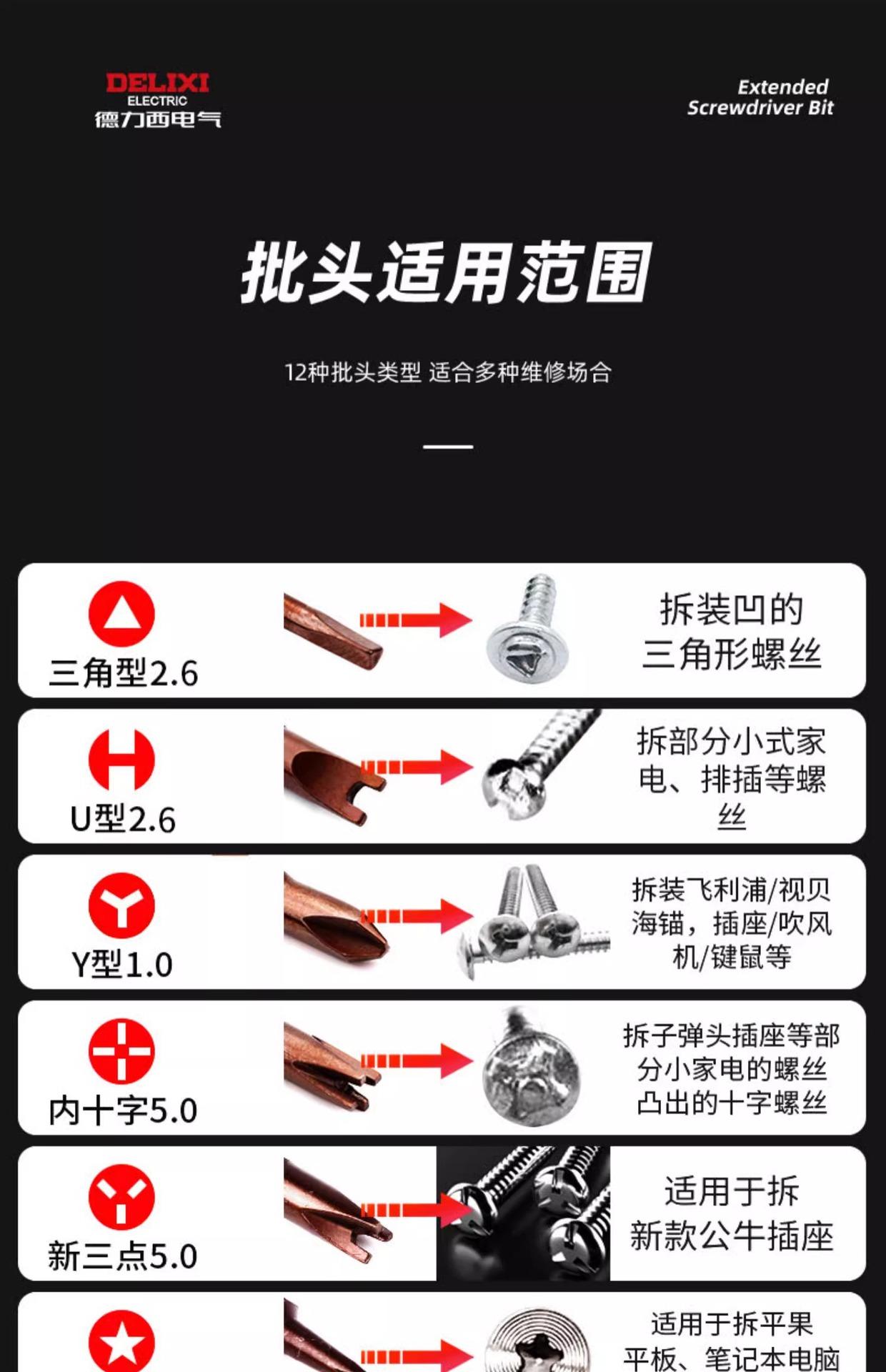 DELIXI
ELECTRIC
德力西电气

Extended
Screwdriver Bit

批头适用范围

12种批头类型 适合多种维修场合

三角型2.6

拆装凹的三角形螺丝

U型2.6

拆部分小式家电、排插等螺丝

Y型1.0

拆装飞利浦/视贝海锚，插座/吹风机/键鼠等

内十字5.0

拆子弹头插座等部分小家电的螺丝凸出的十字螺丝

新三点5.0

适用于拆新款公牛插座

适用于拆平果平板、笔记本电脑