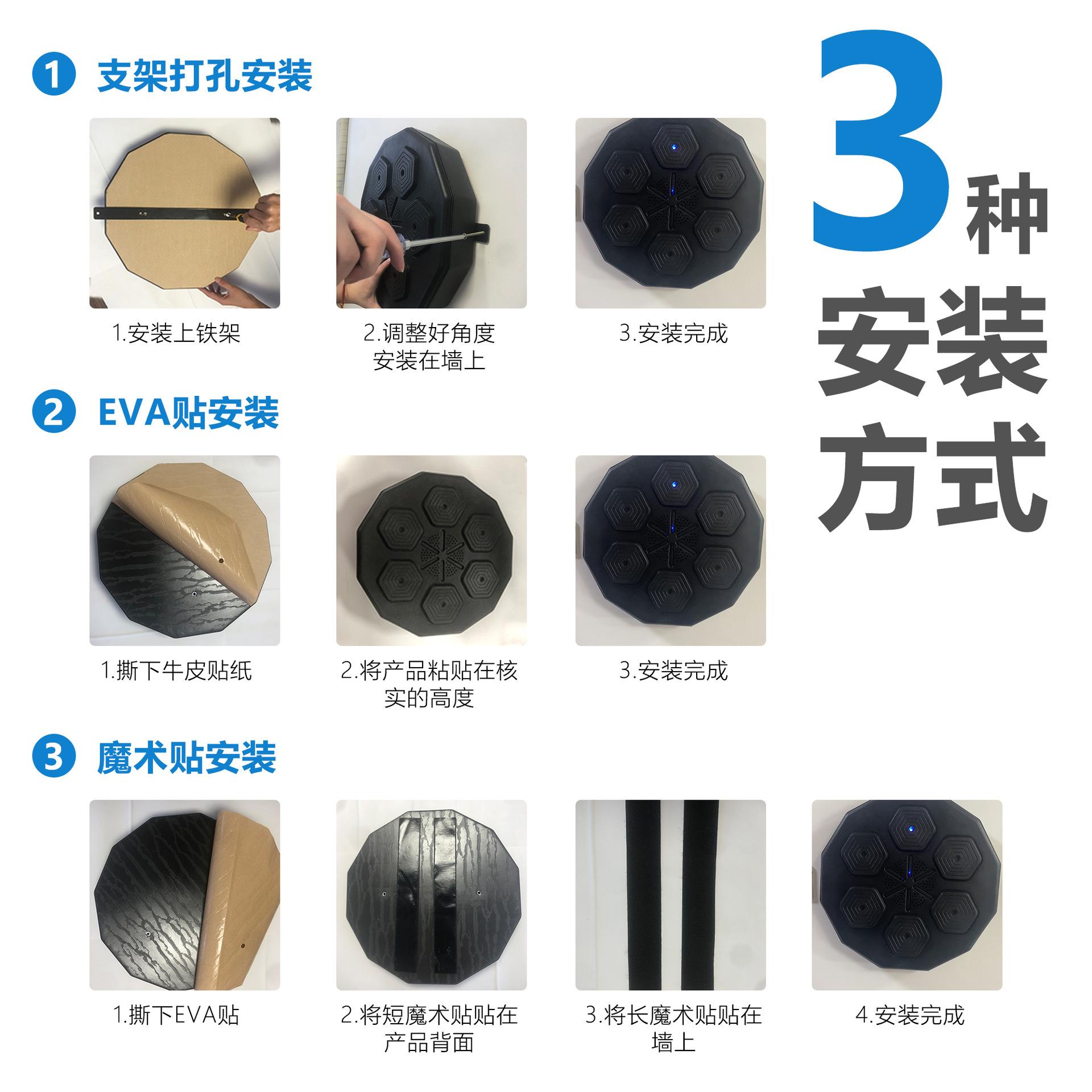 3种安装方式

1 支架打孔安装

1.安装上铁架

2.调整好角度安装在墙上

3.安装完成

2 EVA贴安装

1.撕下牛皮贴纸

2.将产品粘贴在核实的高度

3.安装完成

3 魔术贴安装

1.撕下EVA贴

2.将短魔术贴贴在产品背面

3.将长魔术贴贴在墙上

4.安装完成