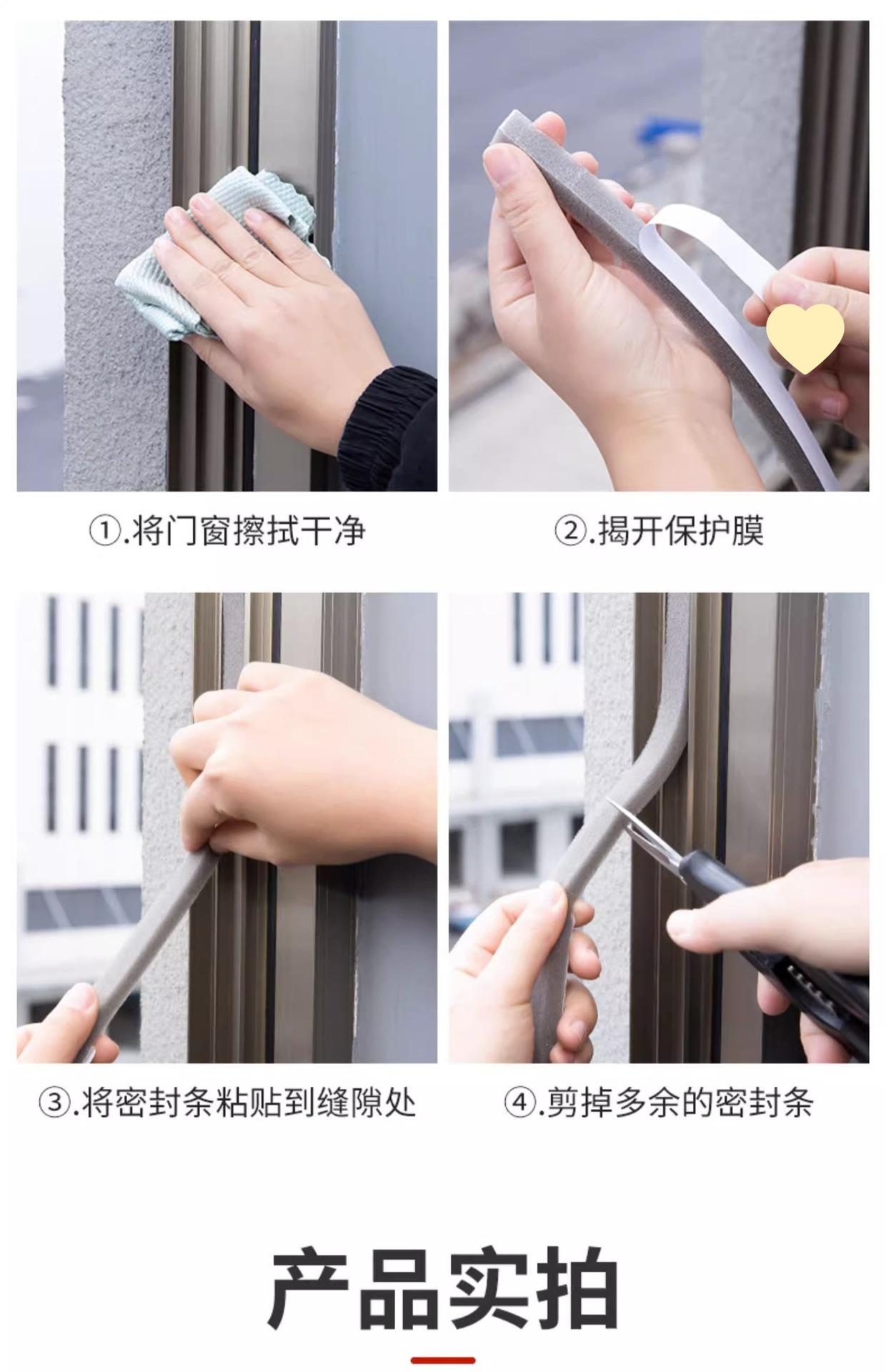 ①.将门窗擦拭干净

②.揭开保护膜

③.将密封条粘贴到缝隙处

④.剪掉多余的密封条

产品实拍