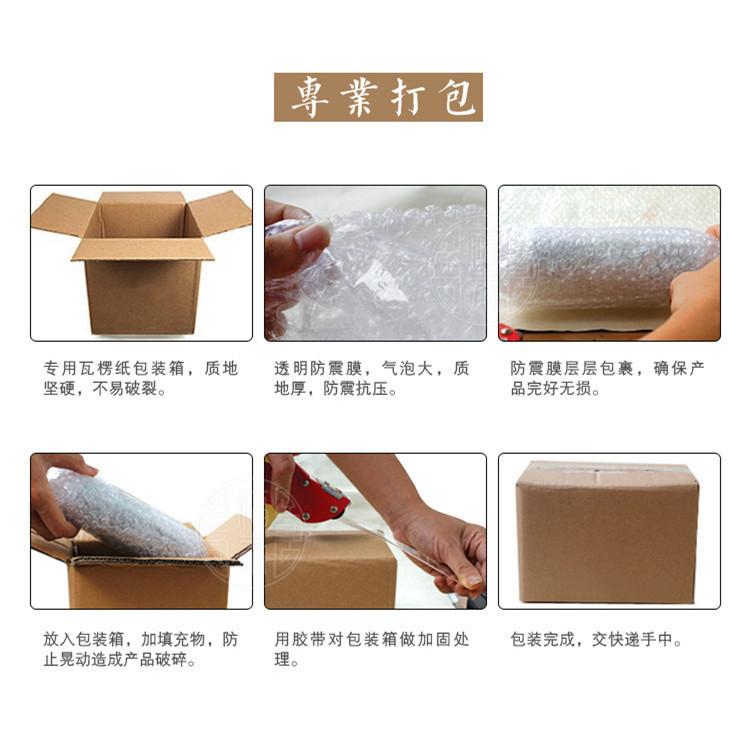 專業打包

专用瓦楞纸包装箱，质地坚硬，不易破裂。

透明防震膜，气泡大，质地厚，防震抗压。

防震膜层层包裹，确保产品完好无损。

放入包装箱，加填充物，防止晃动造成产品破碎。

用胶带对包装箱做加固处理。

包装完成，交快递手中。