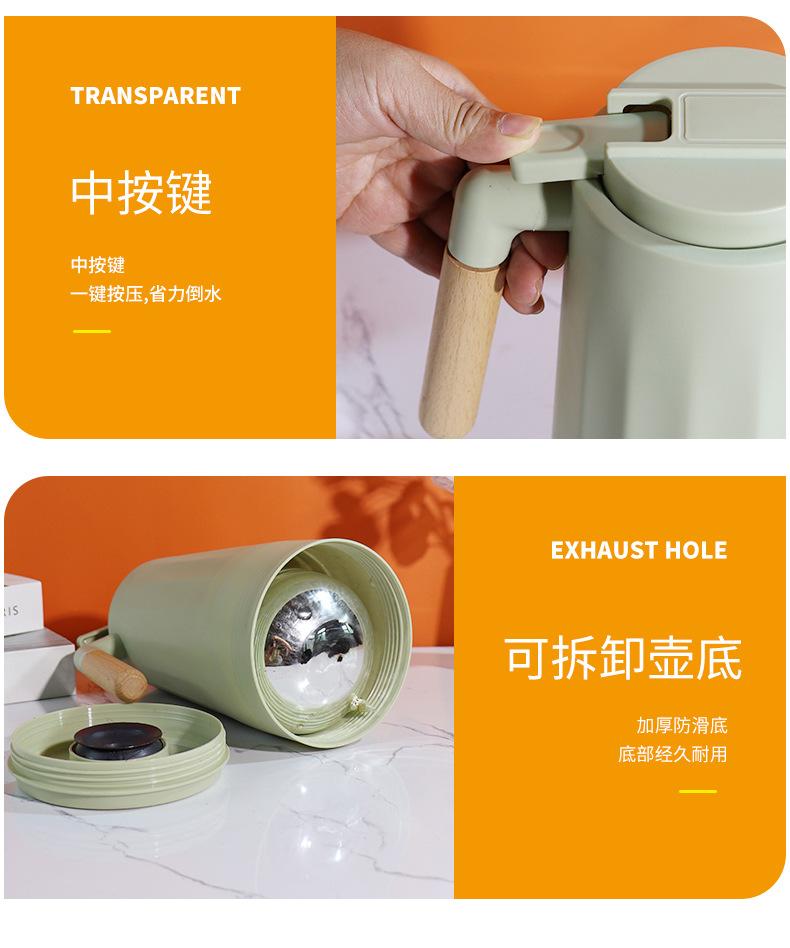 TRANSPARENT

中按键

中按键
一键按压,省力倒水

RIS

EXHAUST HOLE

可拆卸壶底

加厚防滑底
底部经久耐用