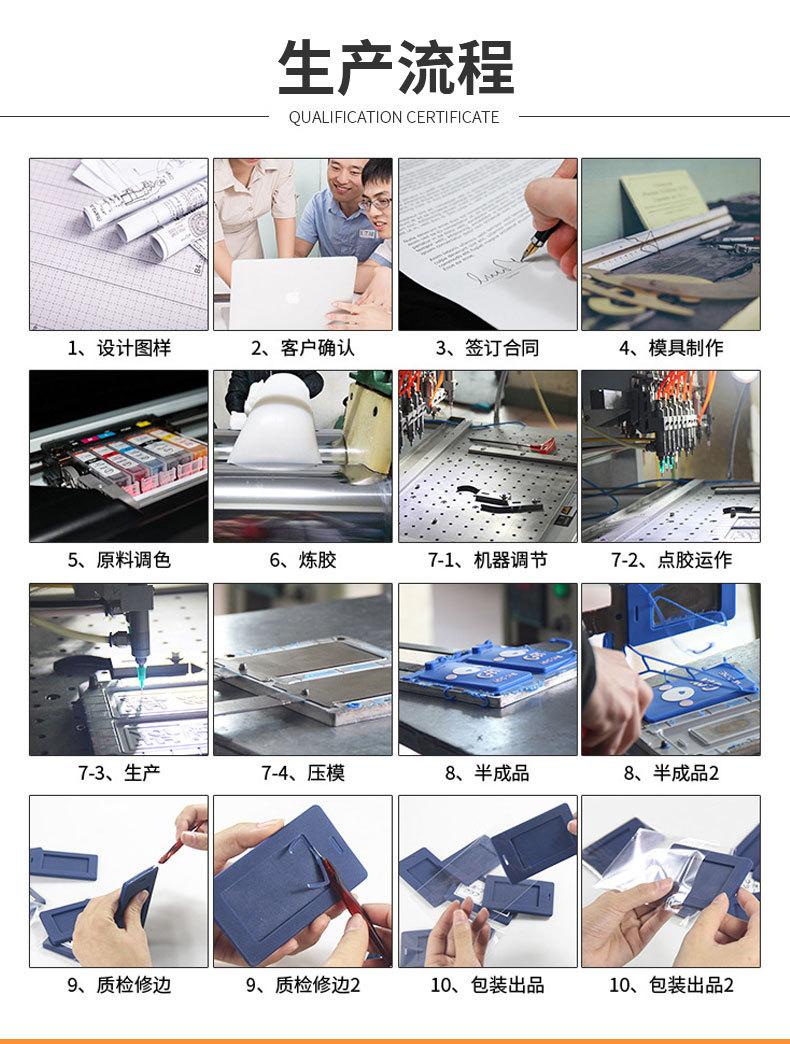 生产流程

QUALIFICATION CERTIFICATE

1、设计图样

2、客户确认

3、签订合同

4、模具制作

5、原料调色

6、炼胶

7-1、机器调节

7-2、点胶运作

7-3、生产

7-4、压模

8、半成品

8、半成品2

9、质检修边

9、质检修边2

10、包装出品

10、包装出品2