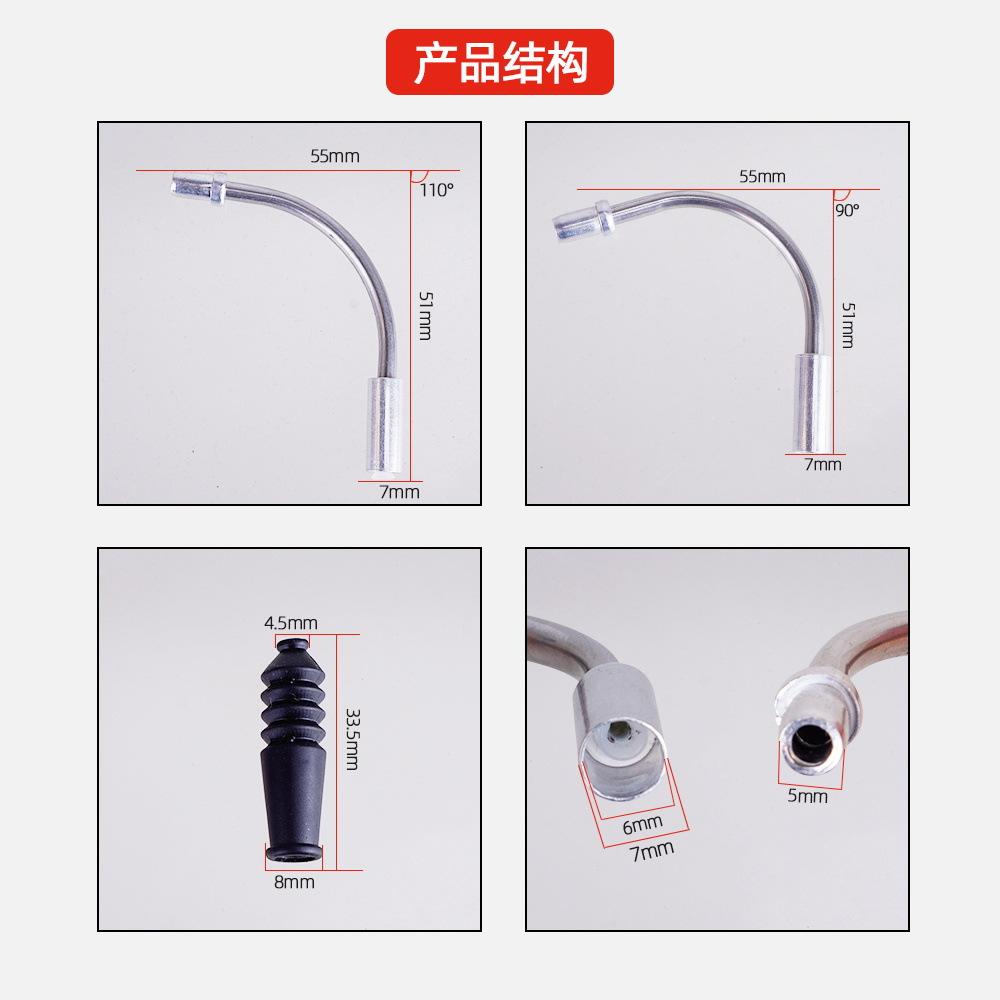 产品结构

55mm
110°
51mm
7mm

55mm
90°
51mm
7mm

4.5mm
33.5mm
8mm

6mm
7mm
5mm