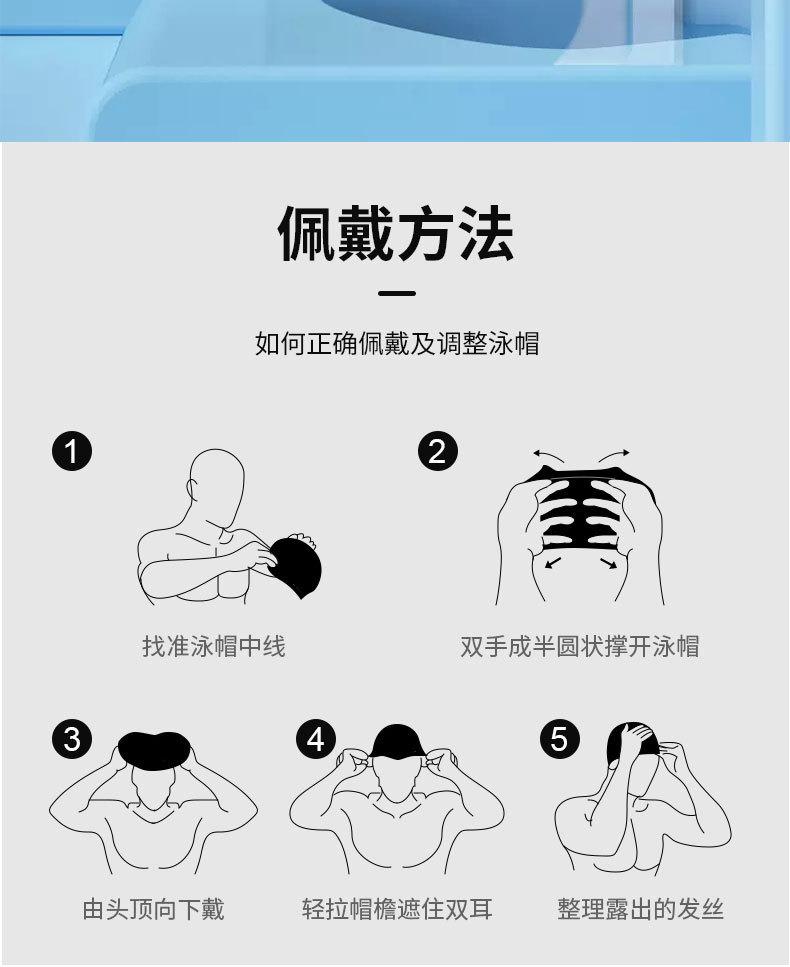 佩戴方法

如何正确佩戴及调整泳帽

1

找准泳帽中线

2

双手成半圆状撑开泳帽

3

由头顶向下戴

4

轻拉帽檐遮住双耳

5

整理露出的发丝