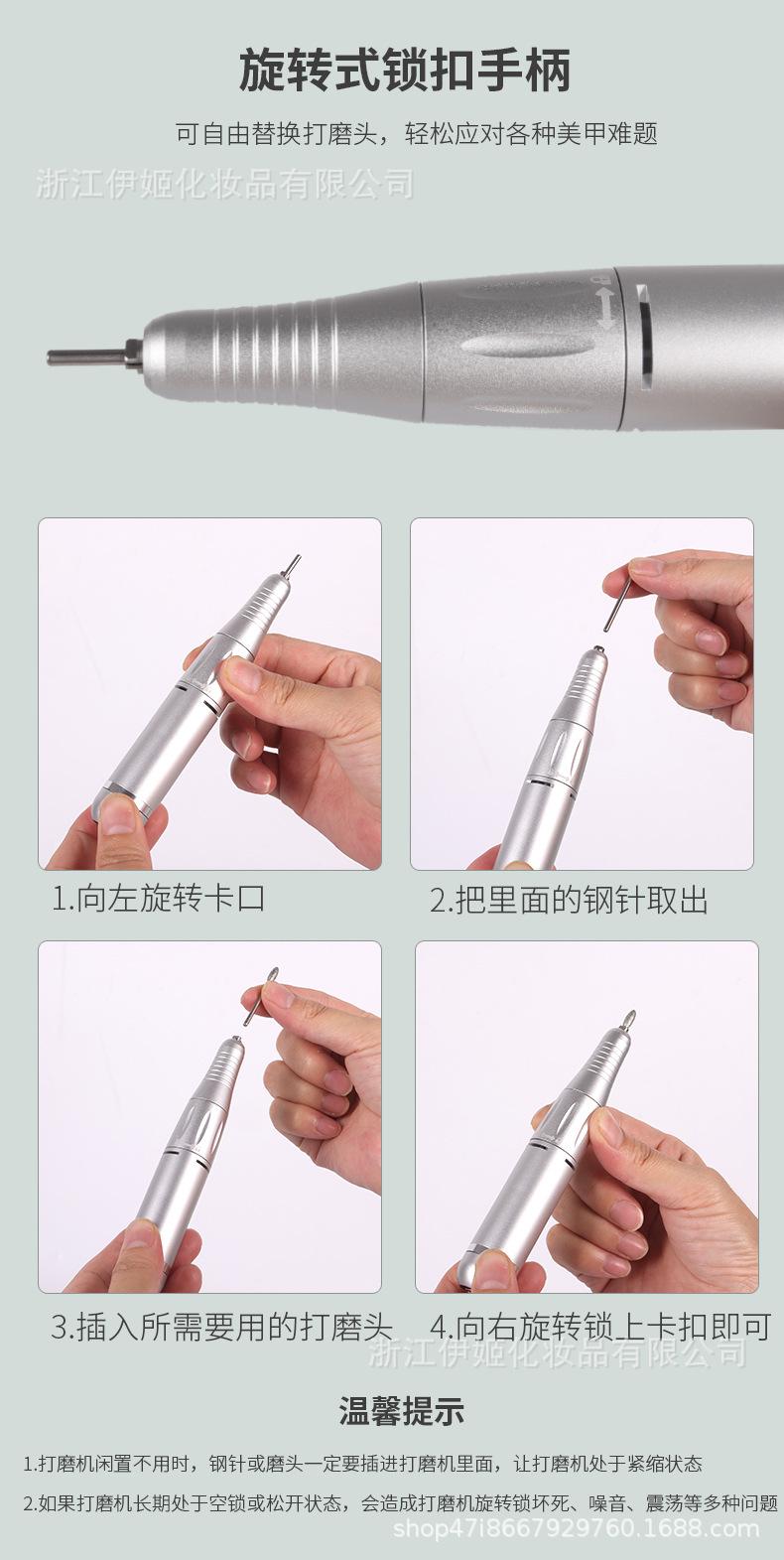 旋转式锁扣手柄

可自由替换打磨头，轻松应对各种美甲难题

浙江伊姬化妆品有限公司

1.向左旋转卡口

2.把里面的钢针取出

3.插入所需要用的打磨头

4.向右旋转锁上卡扣即可

浙江伊姬化妆品有限公司

温馨提示

1.打磨机闲置不用时，钢针或磨头一定要插进打磨机里面，让打磨机处于紧缩状态

2.如果打磨机长期处于空锁或松开状态，会造成打磨机旋转锁坏死、噪音、震荡等多种问题

shop47i8667929760.1688.com