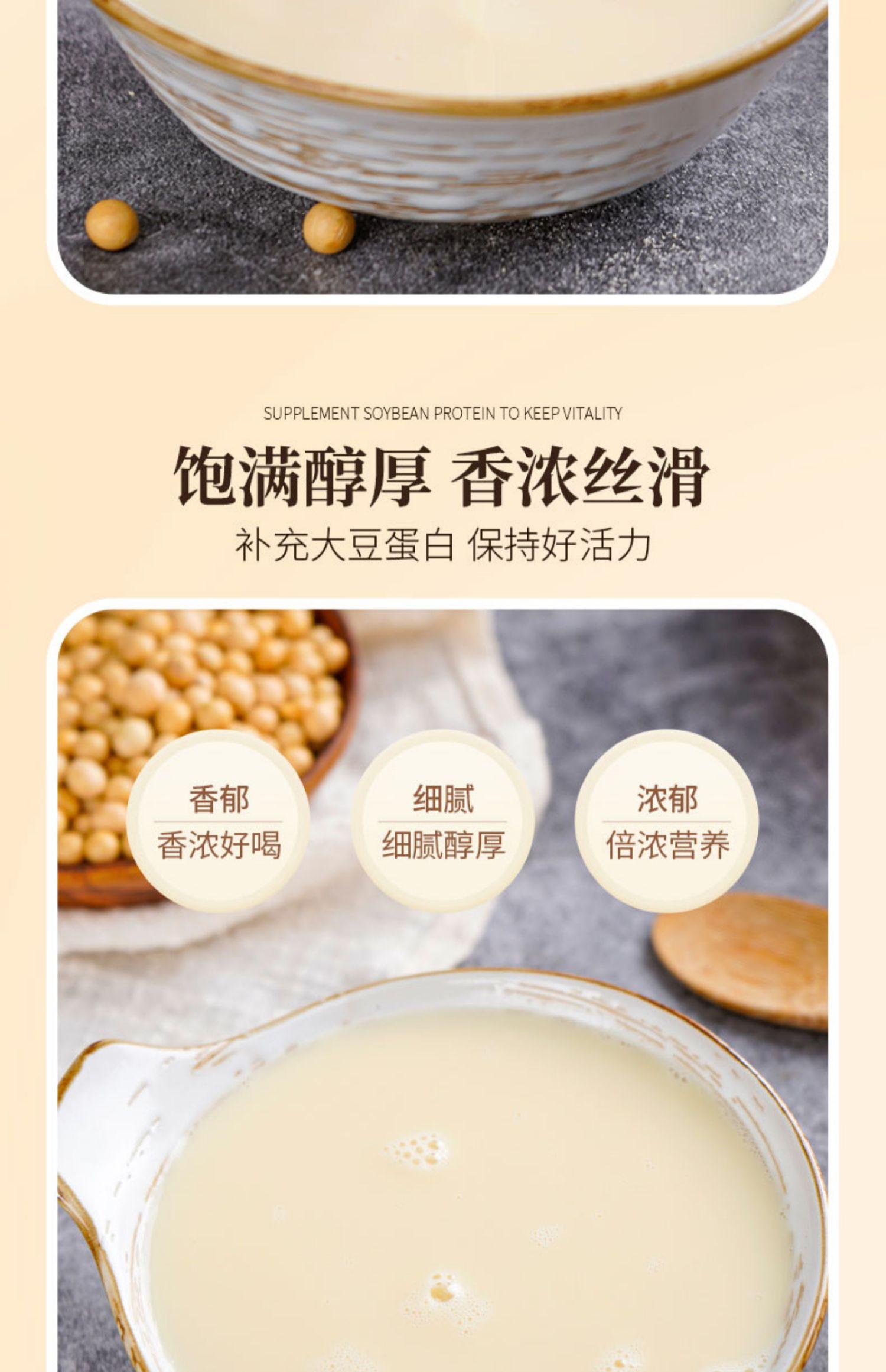 SUPPLEMENT SOYBEAN PROTEIN TO KEEP VITALITY

饱满醇厚 香浓丝滑

补充大豆蛋白 保持好活力

香郁
香浓好喝

细腻
细腻醇厚

浓郁
倍浓营养