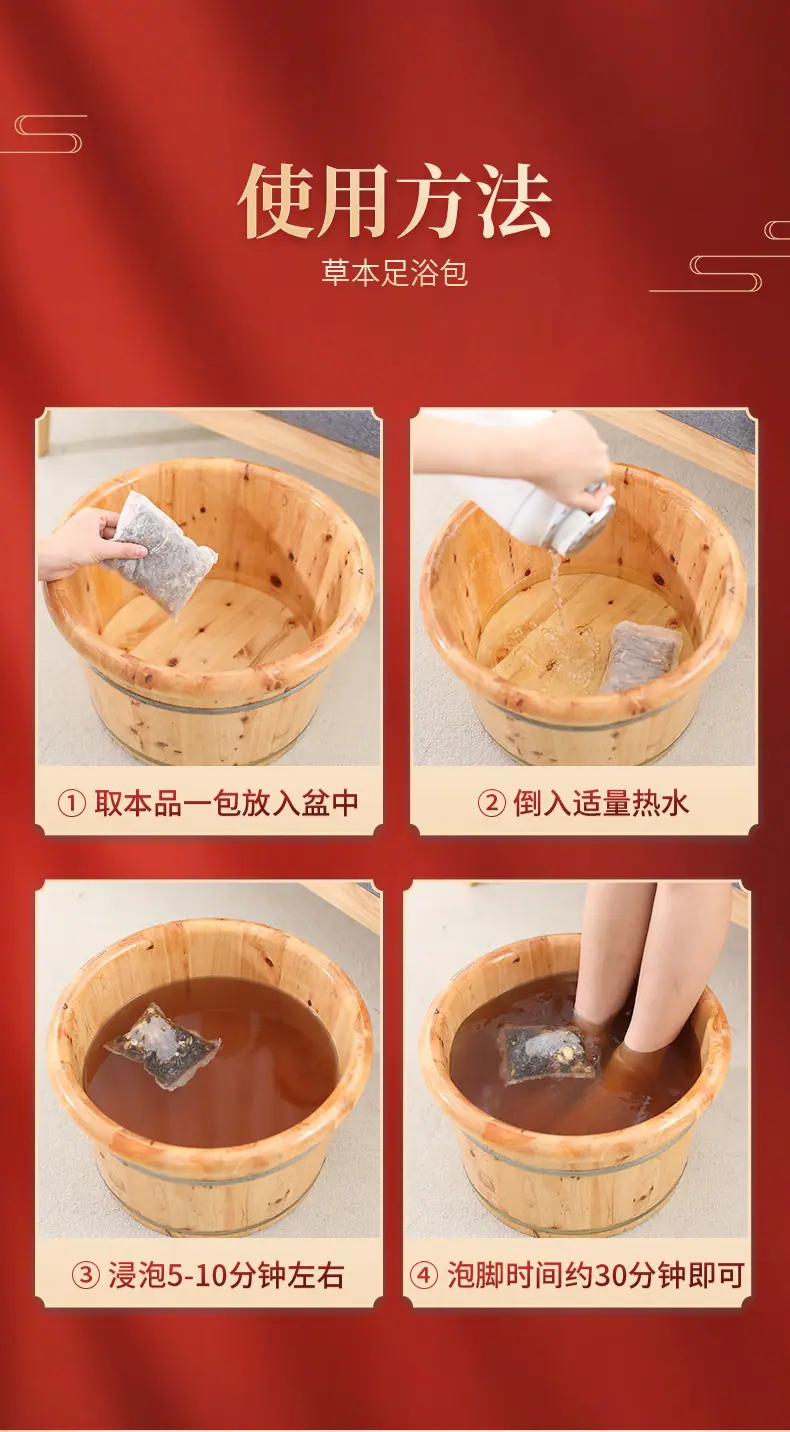 使用方法

草本足浴包

① 取本品一包放入盆中

② 倒入适量热水

③ 浸泡5-10分钟左右

④ 泡脚时间约30分钟即可