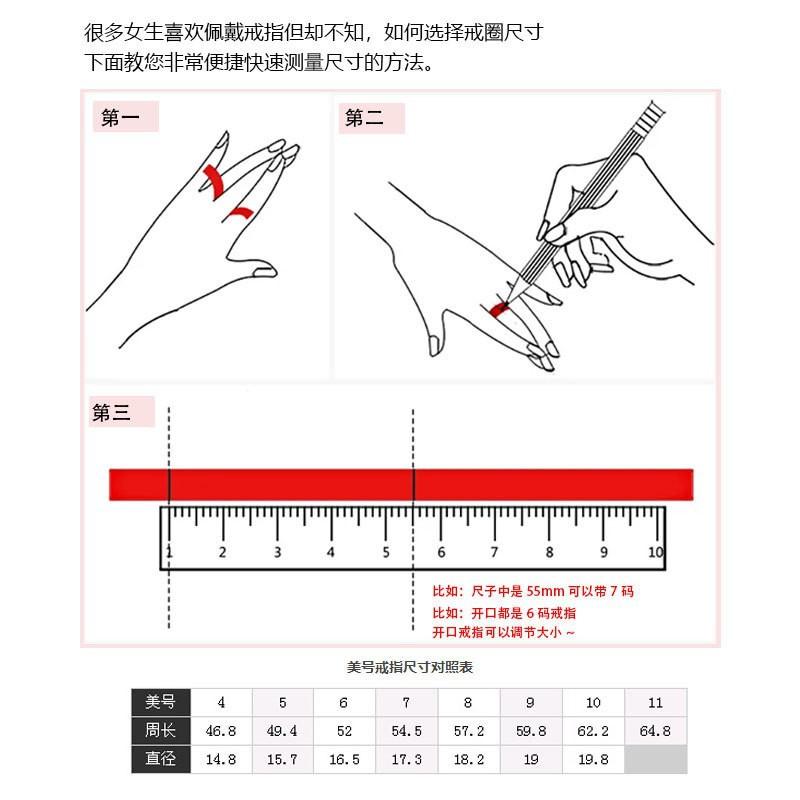 很多女生喜欢佩戴戒指但却不知，如何选择戒圈尺寸
下面教您非常便捷快速测量尺寸的方法。

第一

第二

第三

1 2 3 4 5 6 7 8 9 10

比如：尺子中是 55mm 可以带 7 码
比如：开口都是 6 码戒指
开口戒指可以调节大小 ~

美号戒指尺寸对照表

| 美号 | 4 | 5 | 6 | 7 | 8 | 9 | 10 | 11 |
|---|---|---|---|---|---|---|---|---|
| 周长 | 46.8 | 49.4 | 52 | 54.5 | 57.2 | 59.8 | 62.2 | 64.8 |
| 直径 | 14.8 | 15.7 | 16.5 | 17.3 | 18.2 | 19 | 19.8 | |