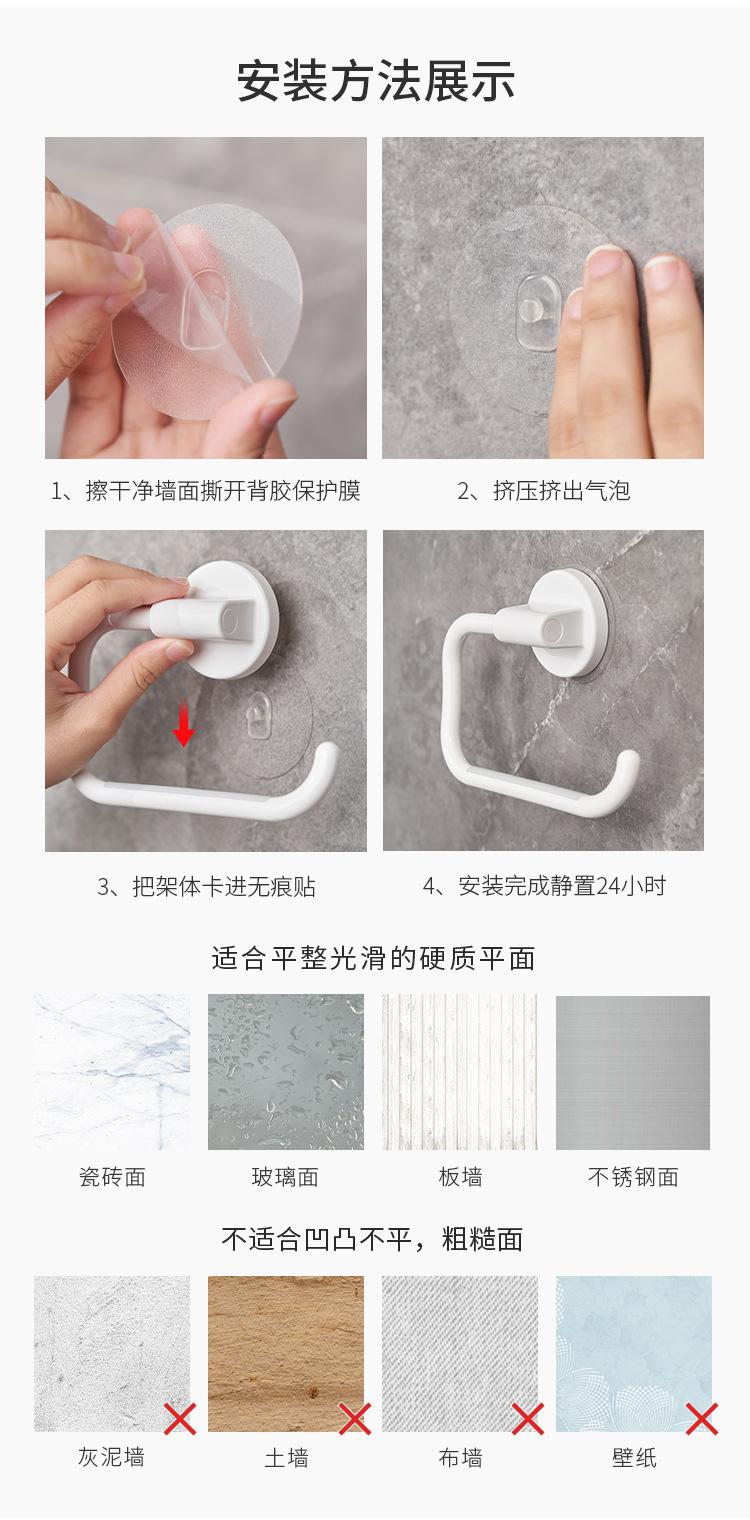 安装方法展示

1、擦干净墙面撕开背胶保护膜

2、挤压挤出气泡

3、把架体卡进无痕贴

4、安装完成静置24小时

适合平整光滑的硬质平面

瓷砖面

玻璃面

板墙

不锈钢面

不适合凹凸不平，粗糙面

灰泥墙

土墙

布墙

壁纸