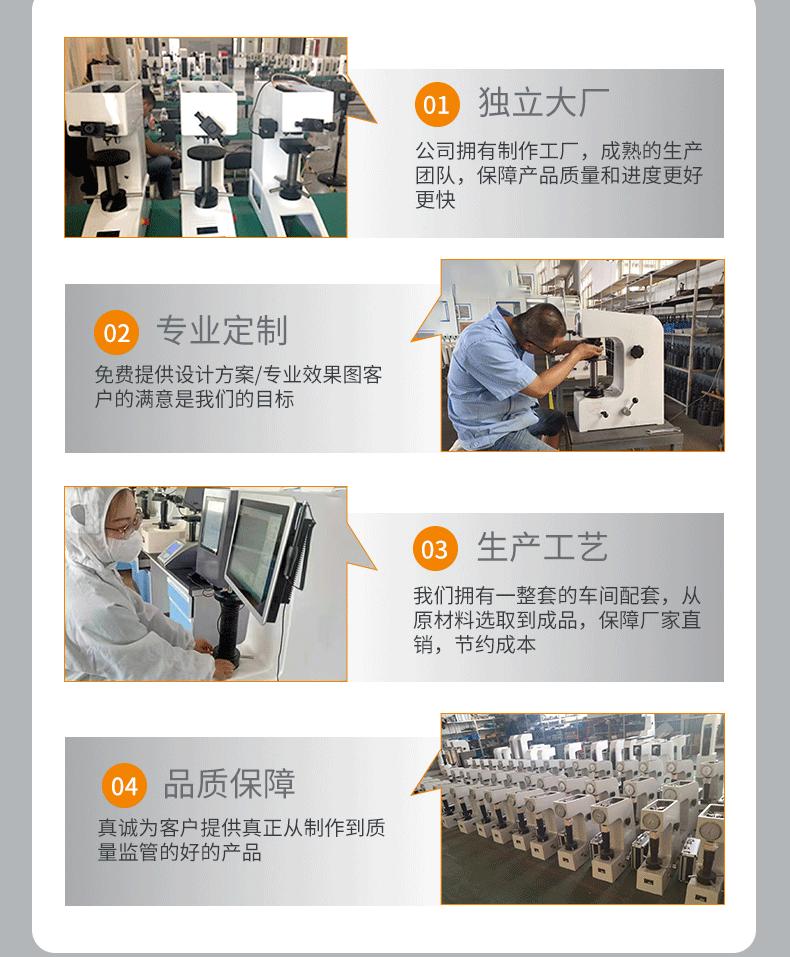 01 独立大厂

公司拥有制作工厂，成熟的生产团队，保障产品质量和进度更好更快

02 专业定制

免费提供设计方案/专业效果图客户的满意是我们的目标

03 生产工艺

我们拥有一整套的车间配套，从原材料选取到成品，保障厂家直销，节约成本

04 品质保障

真诚为客户提供真正从制作到质量监管的好的产品