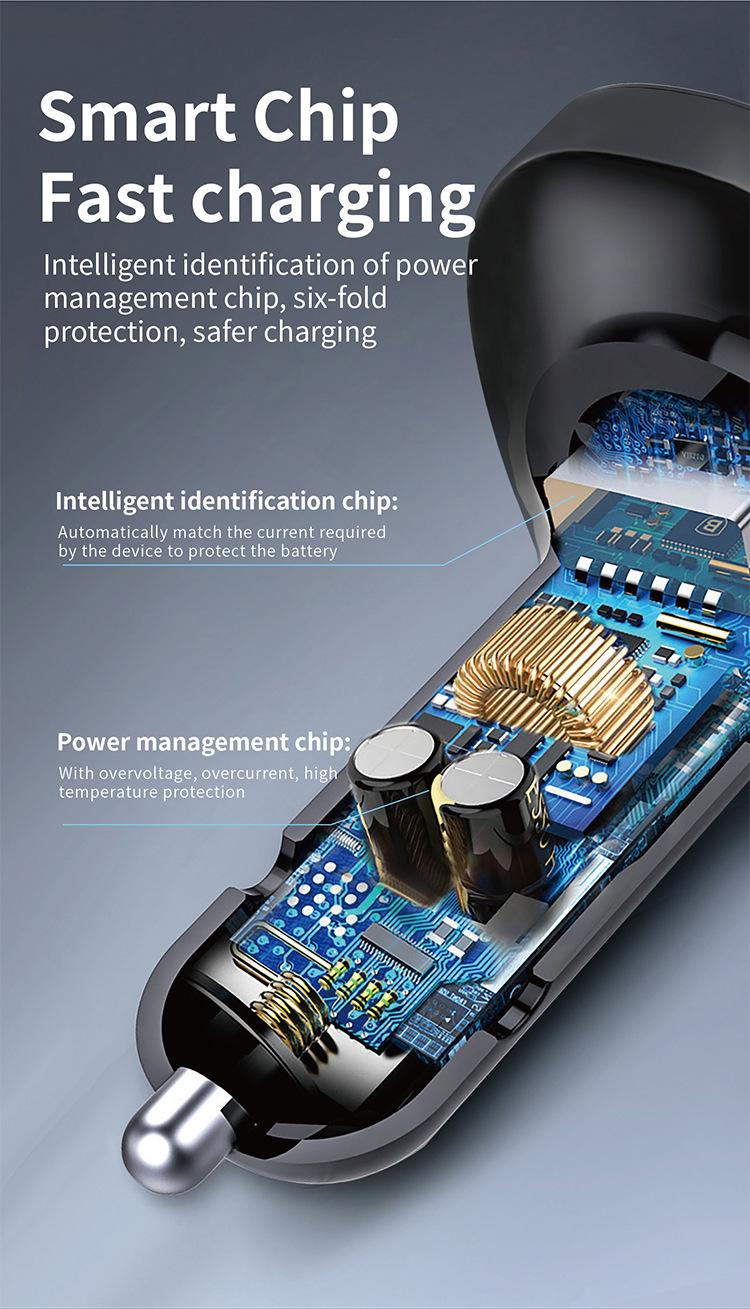 Smart Chip
Fast charging

Intelligent identification of power management chip, six-fold protection, safer charging

Intelligent identification chip:
Automatically match the current required by the device to protect the battery

Power management chip:
With overvoltage, overcurrent, high temperature protection