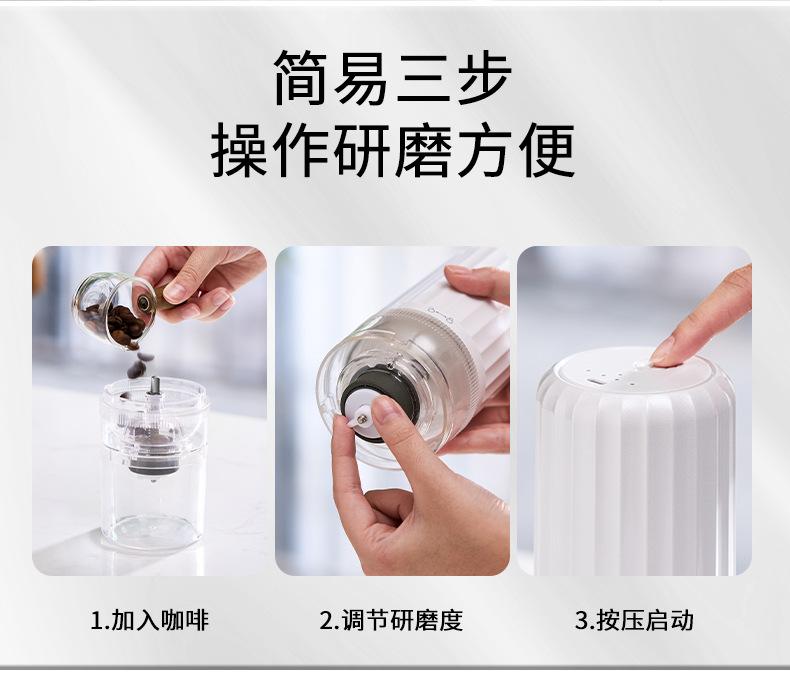 简易三步
操作研磨方便

1.加入咖啡

2.调节研磨度

3.按压启动