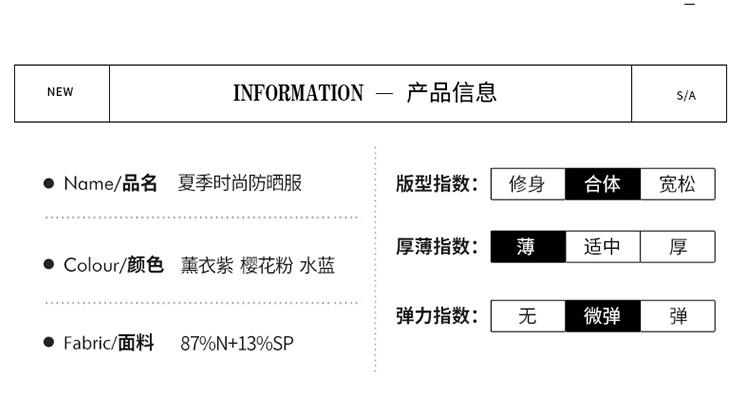 NEW

INFORMATION — 产品信息

S/A

• Name/品名 夏季时尚防晒服

• Colour/颜色 薰衣紫 樱花粉 水蓝

• Fabric/面料 87%N+13%SP

版型指数: 修身 合体 宽松

厚薄指数: 薄 适中 厚

弹力指数: 无 微弹 弹