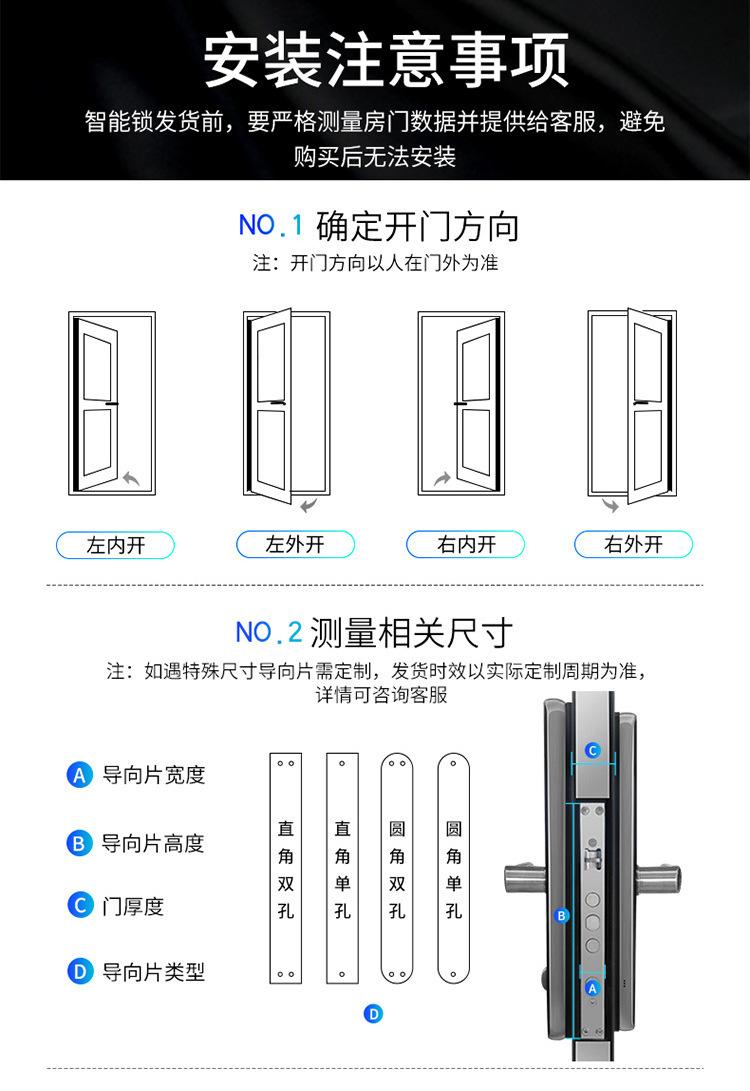 安装注意事项

智能锁发货前，要严格测量房门数据并提供给客服，避免购买后无法安装

NO.1 确定开门方向

注：开门方向以人在门外为准

左内开

左外开

右内开

右外开

NO.2 测量相关尺寸

注：如遇特殊尺寸导向片需定制，发货时效以实际定制周期为准，详情可咨询客服

A 导向片宽度

B 导向片高度

C 门厚度

D 导向片类型

直角双孔

直角单孔

圆角双孔

圆角单孔

D

C

B

A