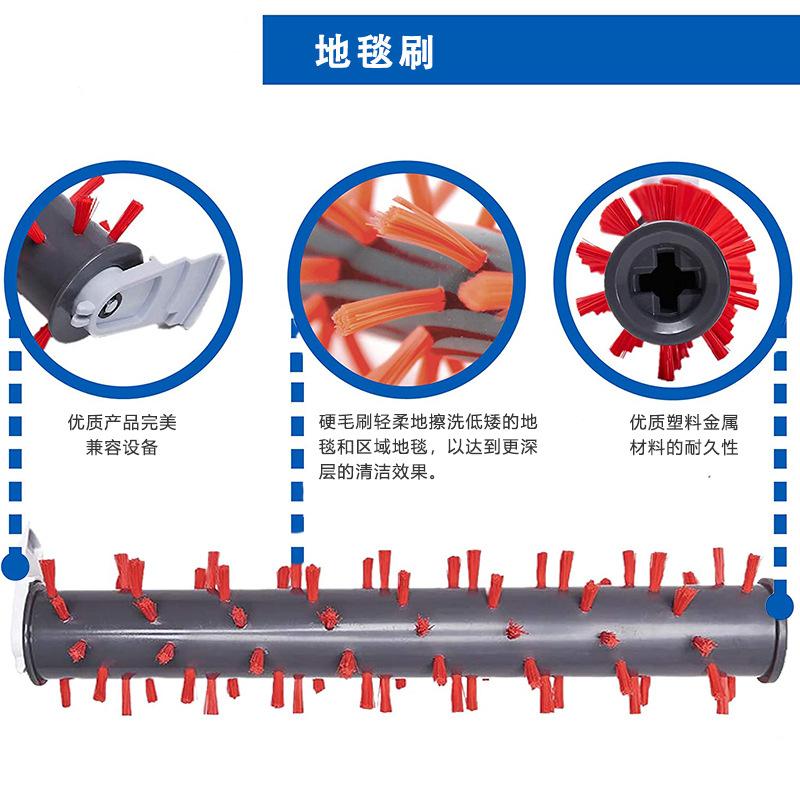 地毯刷

优质产品完美兼容设备

硬毛刷轻柔地擦洗低矮的地毯和区域地毯，以达到更深层的清洁效果。

优质塑料金属材料的耐久性