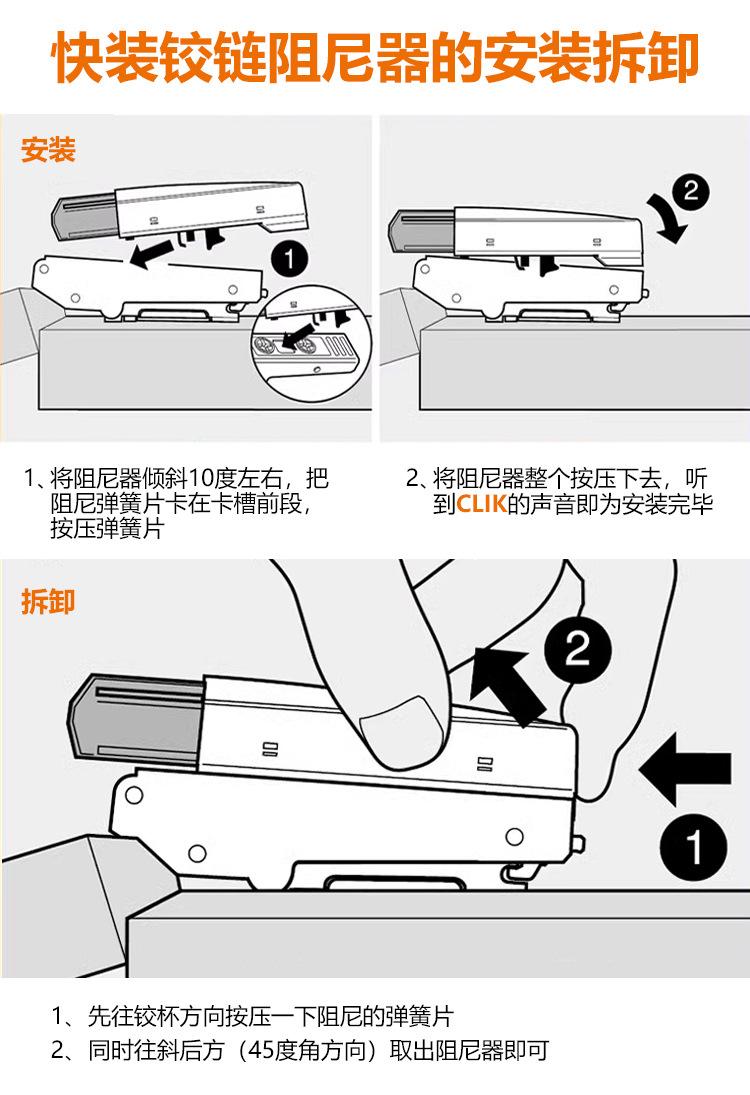 快装铰链阻尼器的安装拆卸

安装

1

2

1、将阻尼器倾斜10度左右，把阻尼弹簧片卡在卡槽前段，按压弹簧片

2、将阻尼器整个按压下去，听到CLIK的声音即为安装完毕

拆卸

2

1

1、先往铰杯方向按压一下阻尼的弹簧片
2、同时往斜后方（45度角方向）取出阻尼器即可