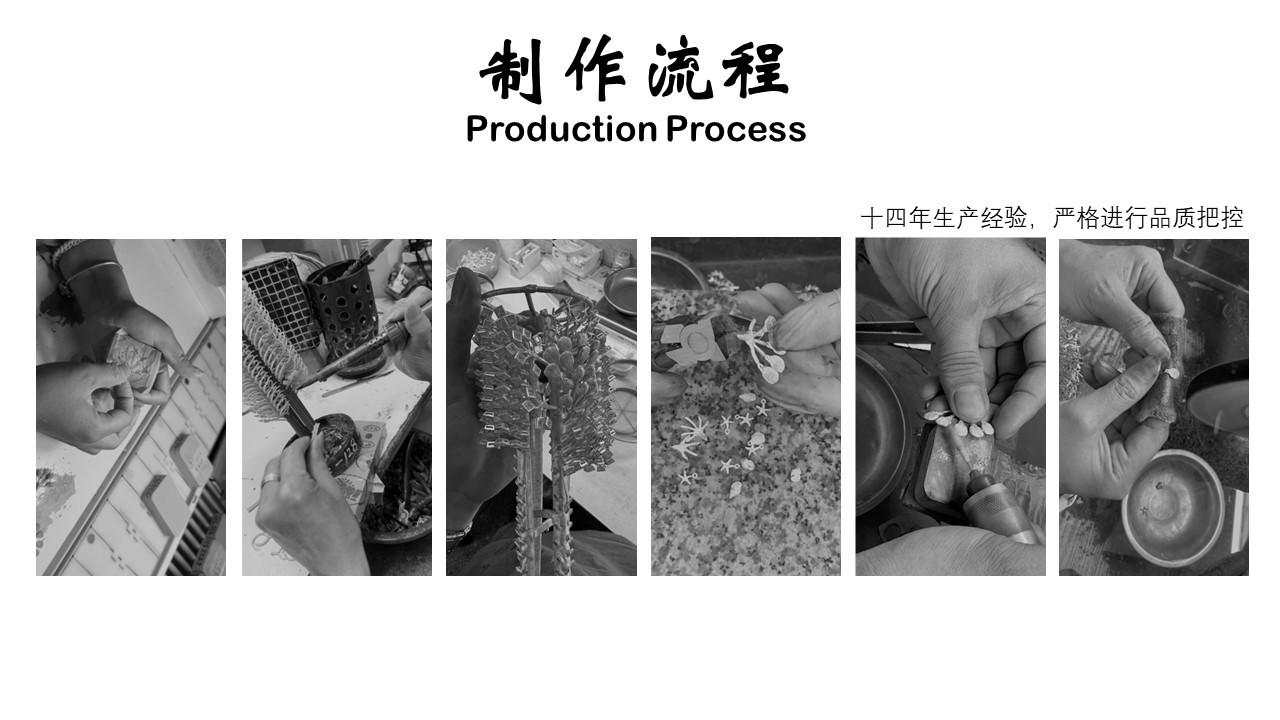 制作流程
Production Process

十四年生产经验，严格进行品质把控