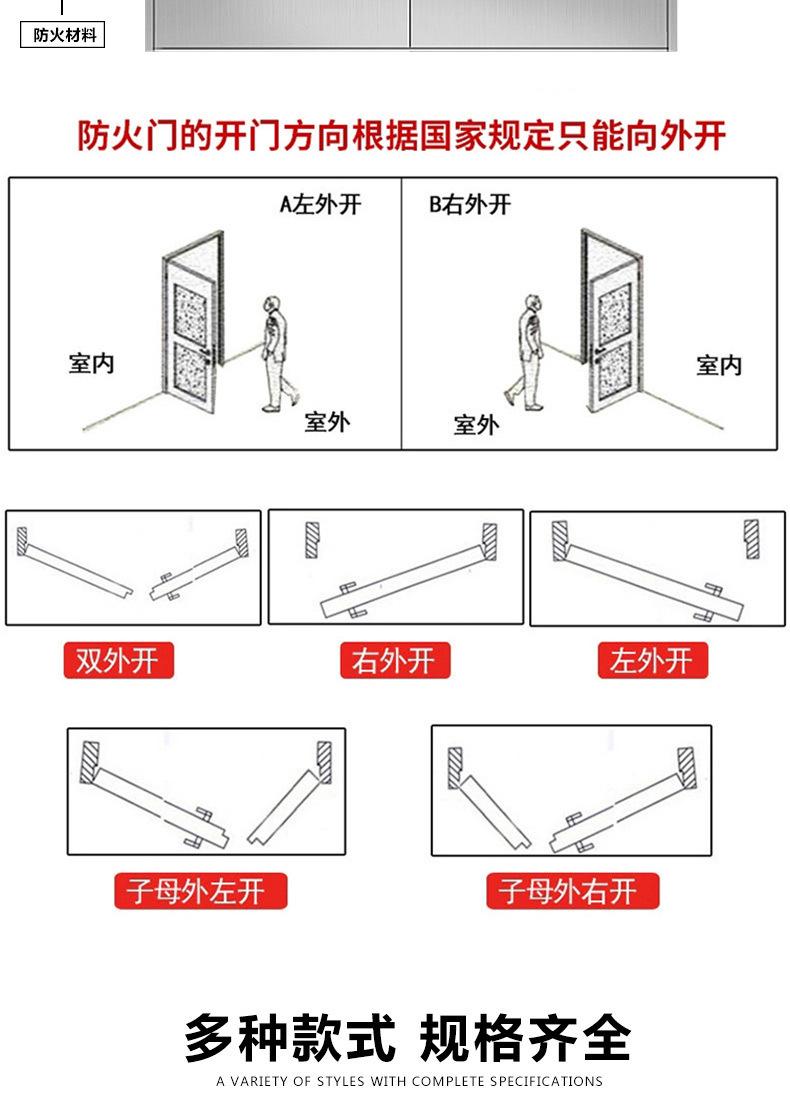 防火材料

防火门的开门方向根据国家规定只能向外开

A左外开

室内

室外

B右外开

室内

室外

双外开

右外开

左外开

子母外左开

子母外右开

多种款式 规格齐全

A VARIETY OF STYLES WITH COMPLETE SPECIFICATIONS