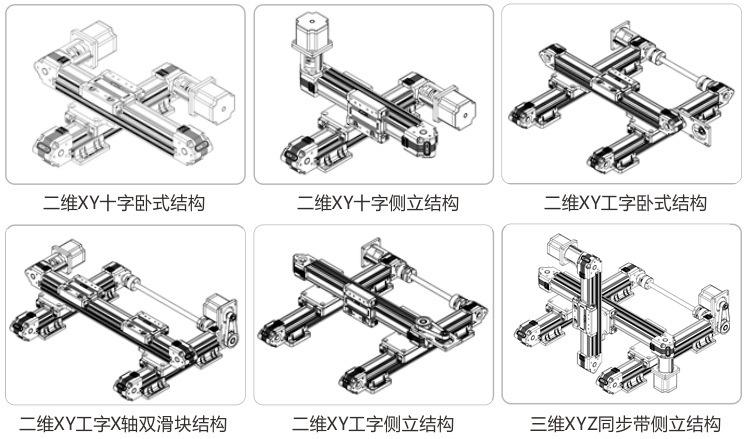 二维XY十字卧式结构

二维XY十字侧立结构

二维XY工字卧式结构

二维XY工字X轴双滑块结构

二维XY工字侧立结构

三维XYZ同步带侧立结构