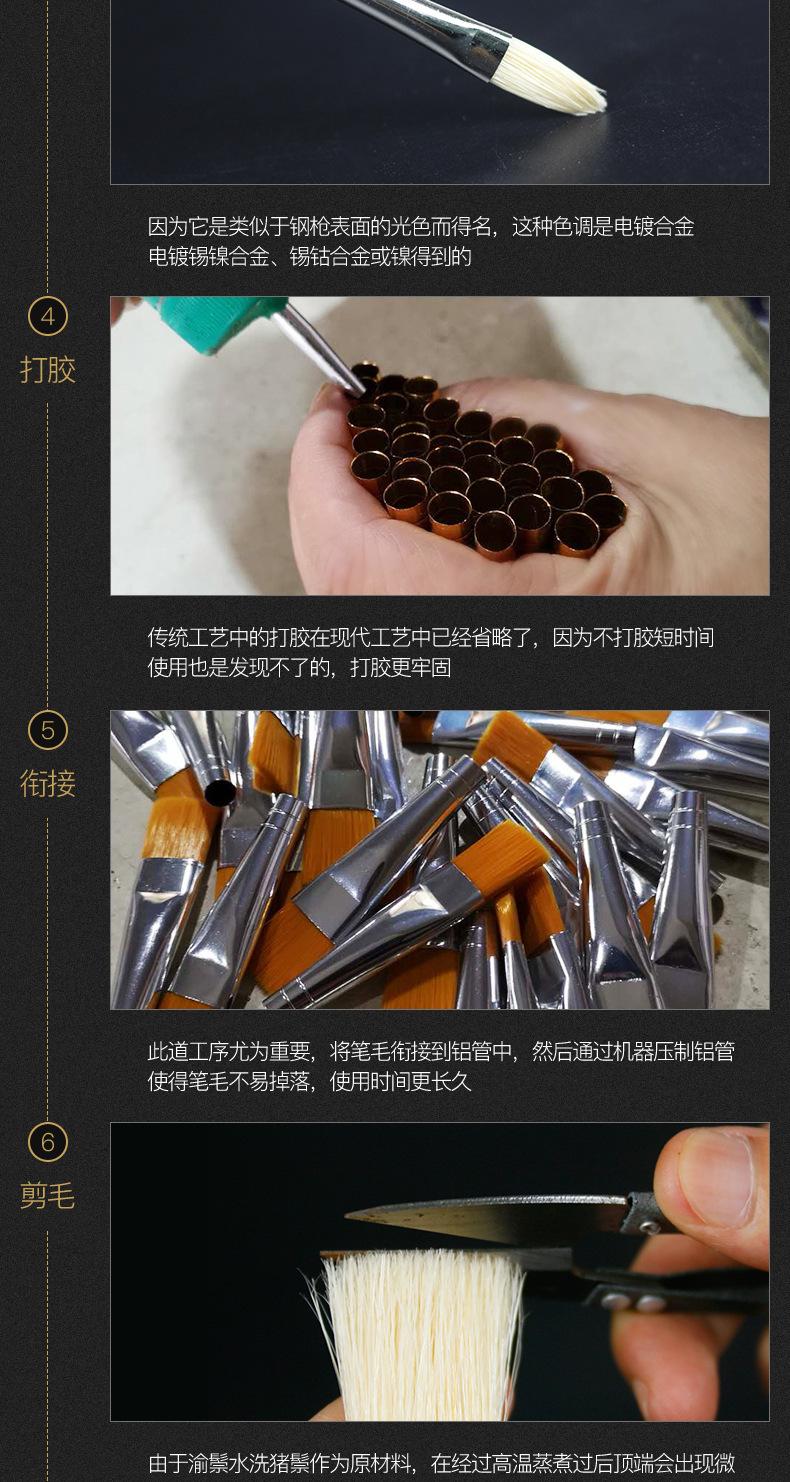 因为它是类似于钢枪表面的光色而得名，这种色调是电镀合金电镀锡镍合金、锡钴合金或镍得到的

4
打胶

传统工艺中的打胶在现代工艺中已经省略了，因为不打胶短时间使用也是发现不了的，打胶更牢固

5
衔接

此道工序尤为重要，将笔毛衔接到铝管中，然后通过机器压制铝管使得笔毛不易掉落，使用时间更长久

6
剪毛

由于渝鬃水洗猪鬃作为原材料，在经过高温蒸煮过后顶端会出现微